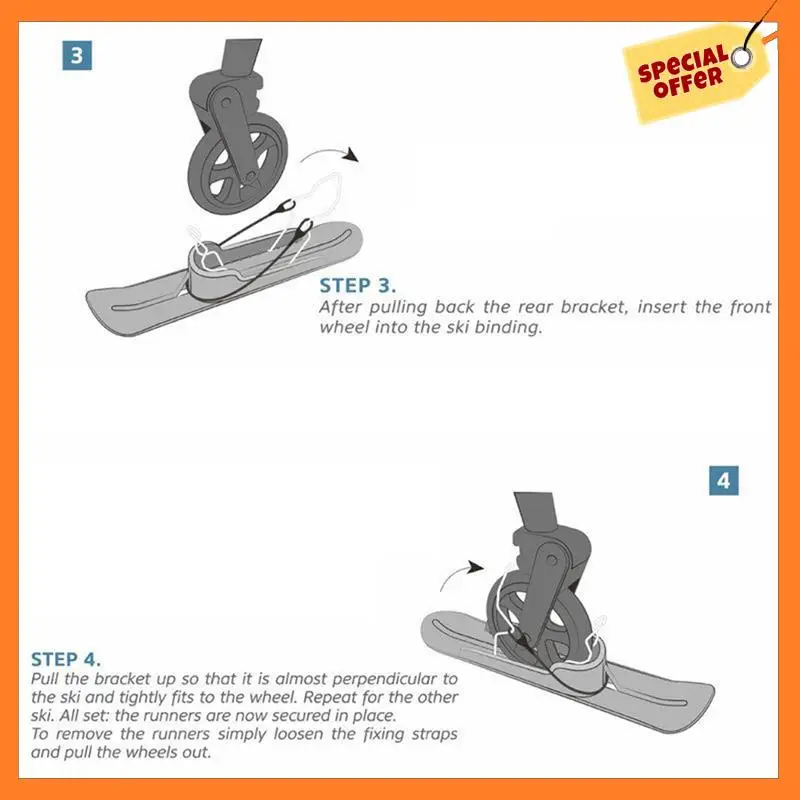 3

SPECIAL OFFER

STEP 3.
After pulling back the rear bracket, insert the front wheel into the ski binding.

4

STEP 4.
Pull the bracket up so that it is almost perpendicular to the ski and tightly fits to the wheel. Repeat for the other ski. All set: the runners are now secured in place.
To remove the runners simply loosen the fixing straps and pull the wheels out.