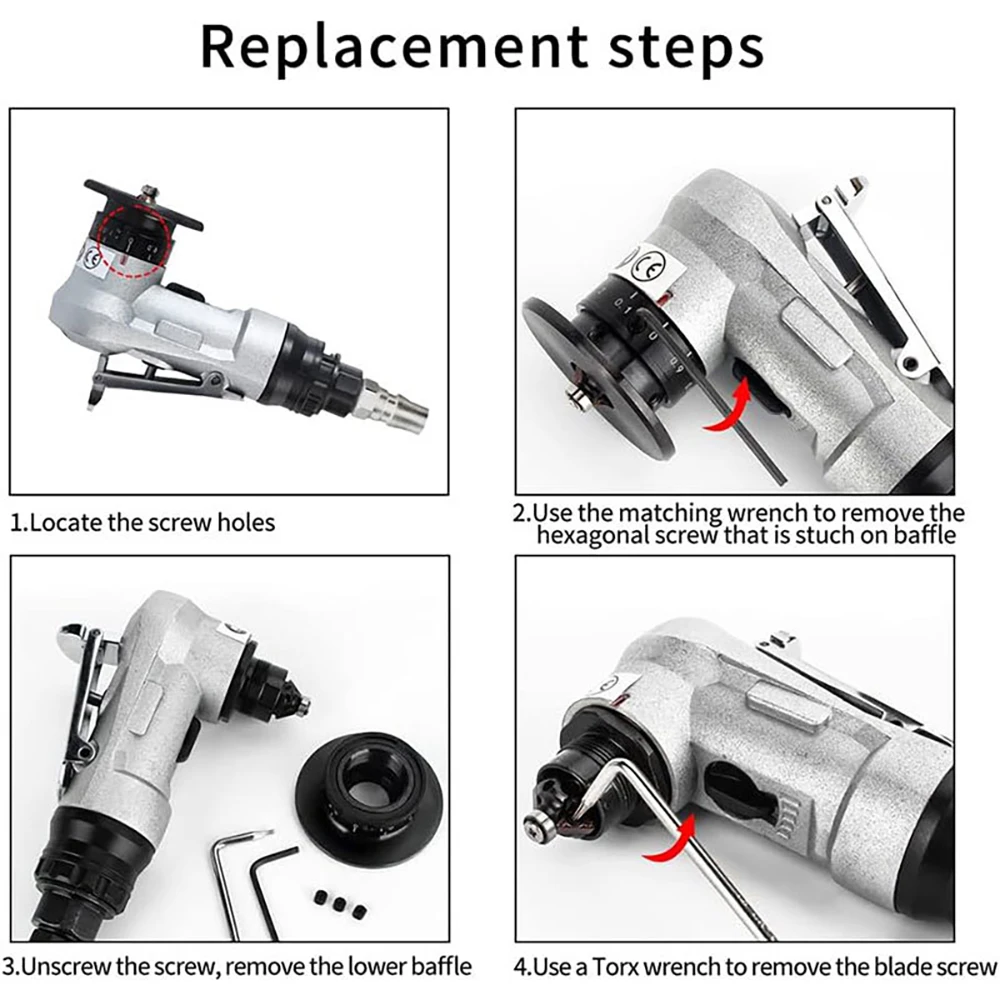 Replacement steps

1.Locate the screw holes

2.Use the matching wrench to remove the hexagonal screw that is stuch on baffle

3.Unscrew the screw, remove the lower baffle

4.Use a Torx wrench to remove the blade screw