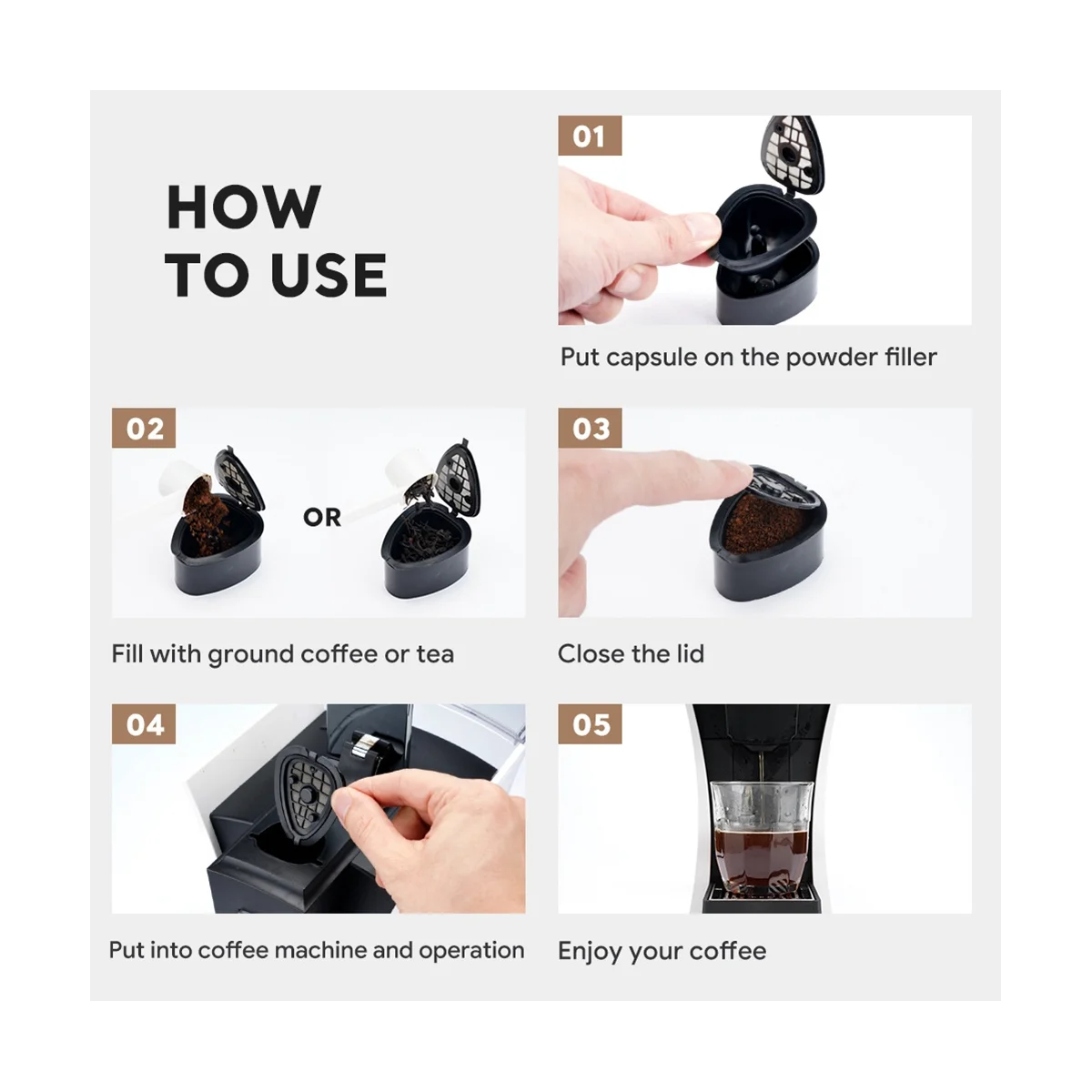 HOW TO USE

01

Put capsule on the powder filler

02

OR

Fill with ground coffee or tea

03

Close the lid

04

Put into coffee machine and operation

05

Enjoy your coffee