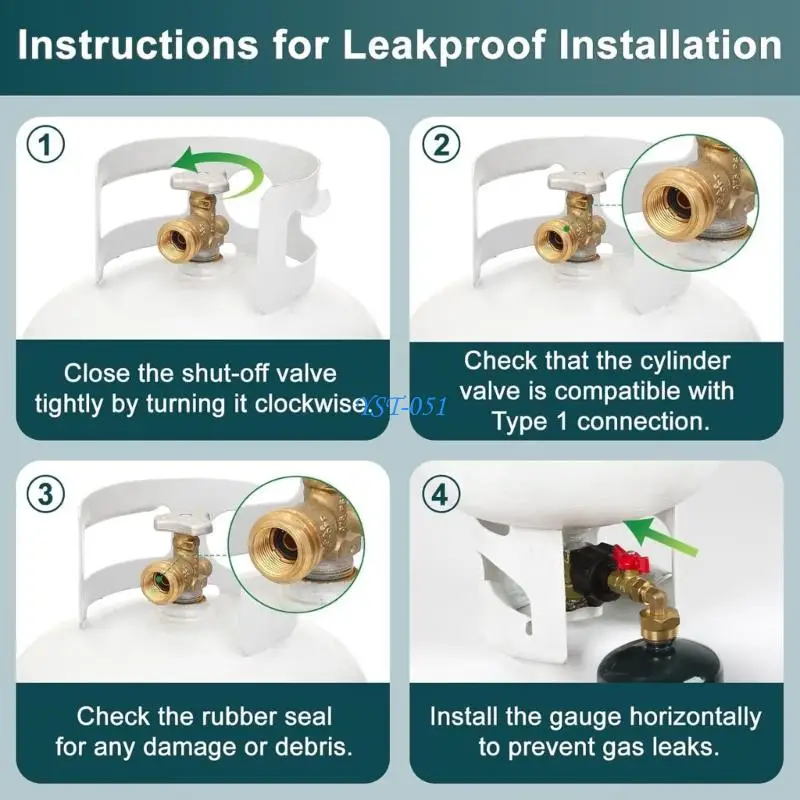 Instructions for Leakproof Installation

1

Close the shut-off valve tightly by turning it clockwise.

XST-051

2

Check that the cylinder valve is compatible with Type 1 connection.

3

Check the rubber seal for any damage or debris.

4

Install the gauge horizontally to prevent gas leaks.