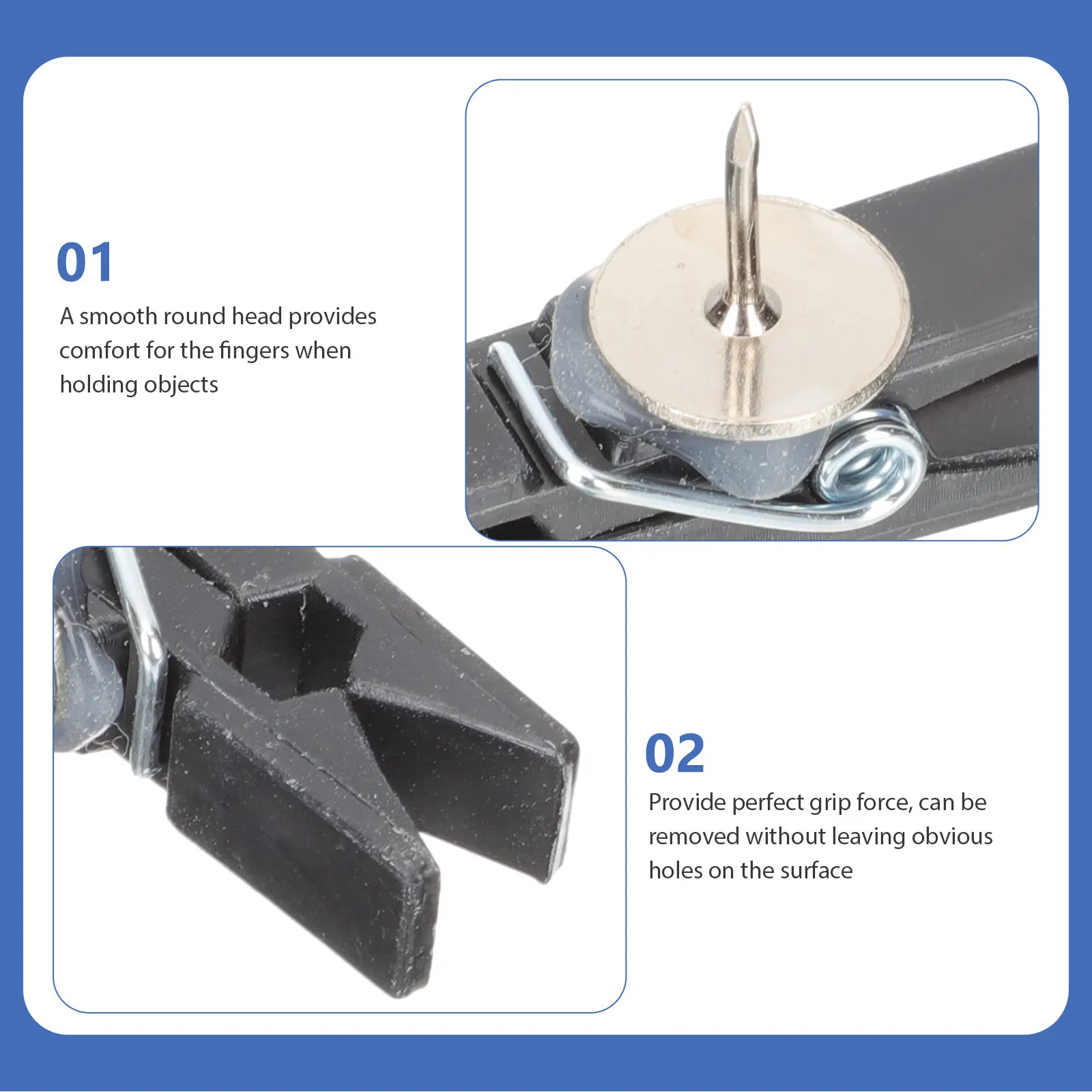 01

A smooth round head provides comfort for the fingers when holding objects

02

Provide perfect grip force, can be removed without leaving obvious holes on the surface