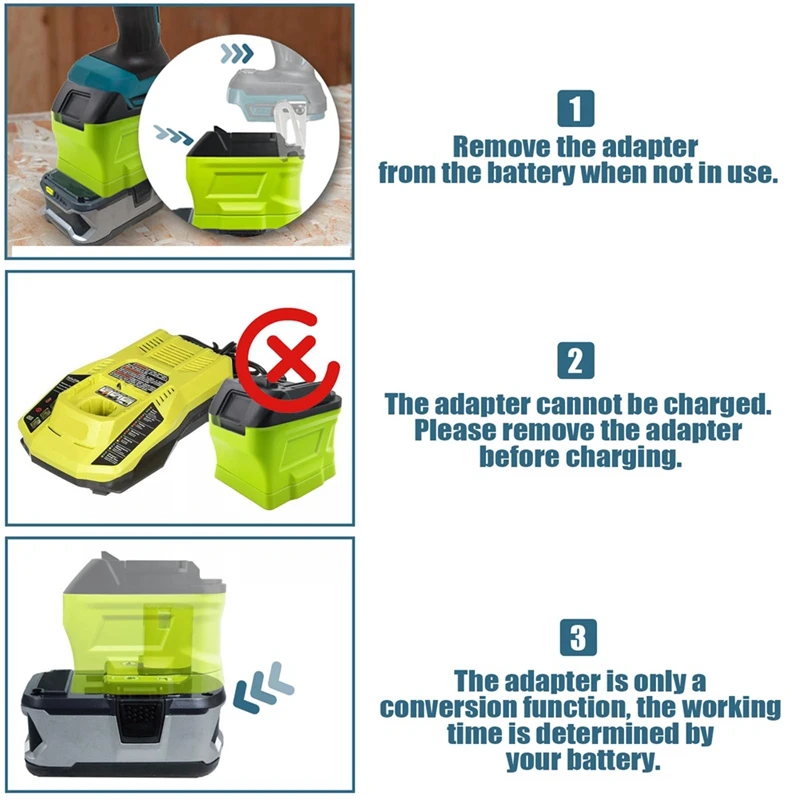 1

Remove the adapter from the battery when not in use.

2

The adapter cannot be charged. Please remove the adapter before charging.

3

The adapter is only a conversion function, the working time is determined by your battery.