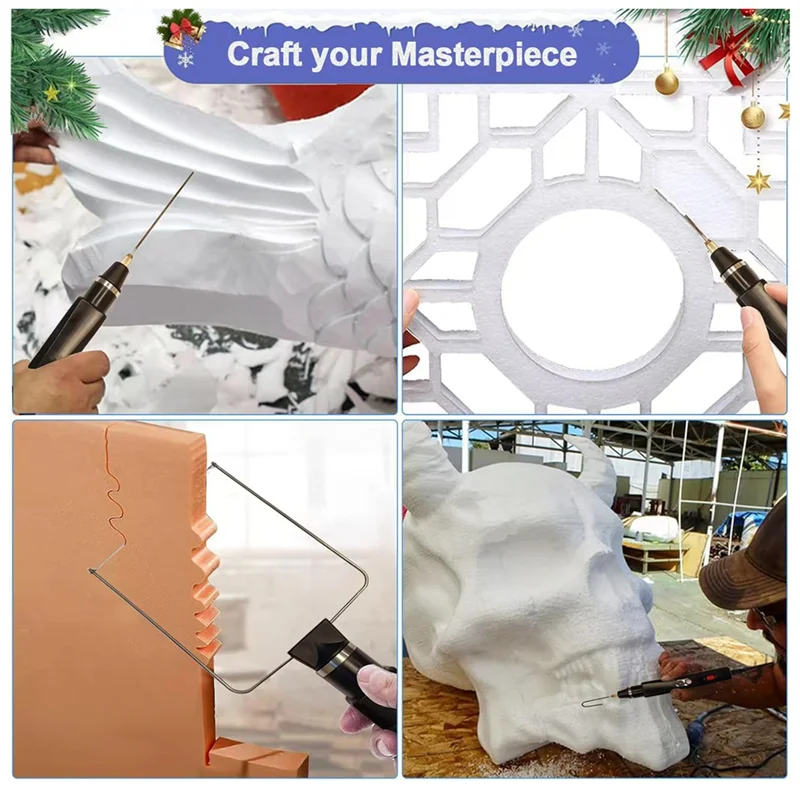 Craft your Masterpiece