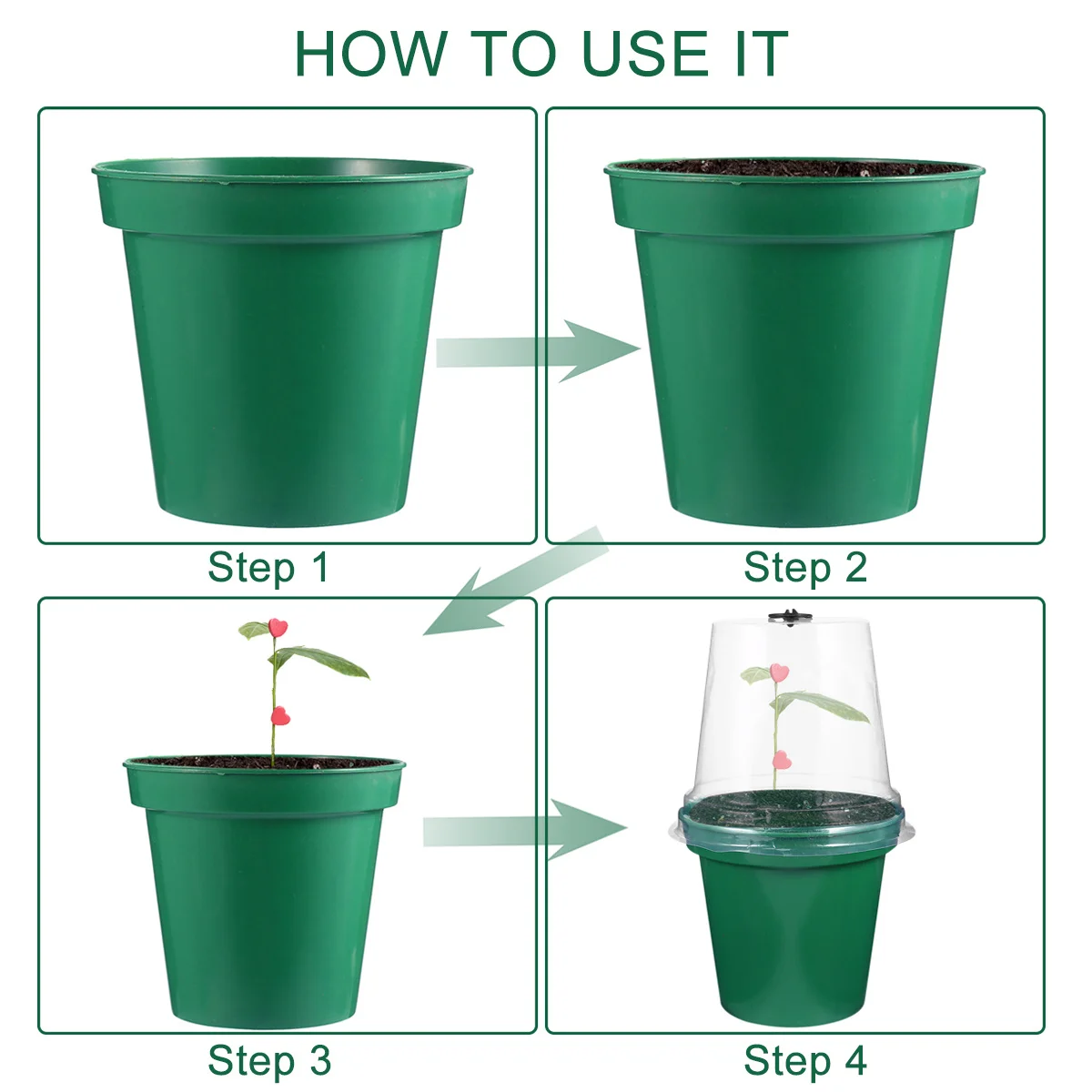 HOW TO USE IT

Step 1

Step 2

Step 3

Step 4