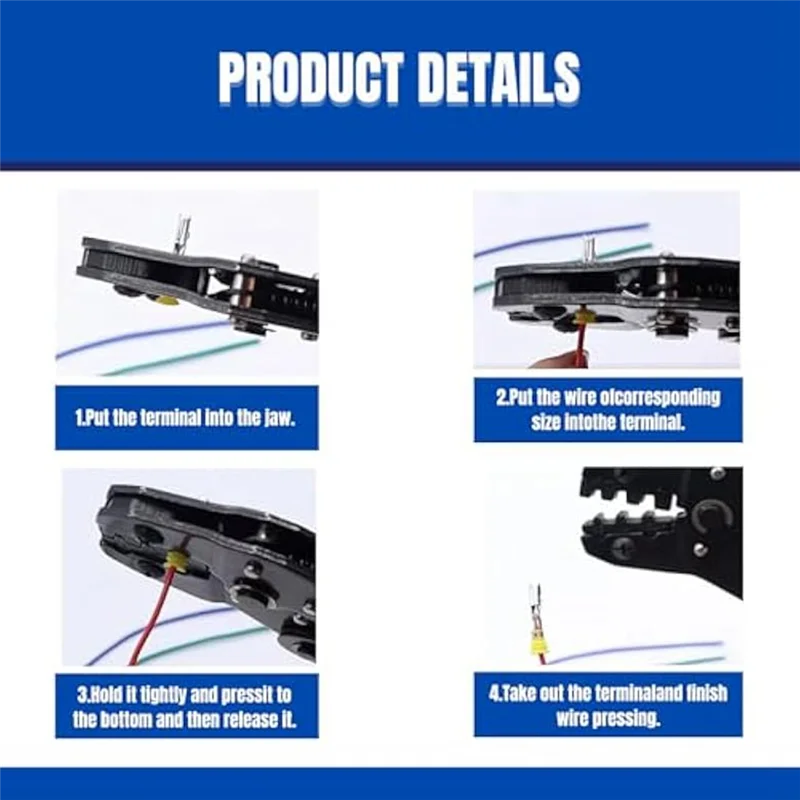 PRODUCT DETAILS

1.Put the terminal into the jaw.

2.Put the wire ofcorresponding size intothe terminal.

3.Hold it tightly and pressit to the bottom and then release it.

4.Take out the terminaland finish wire pressing.