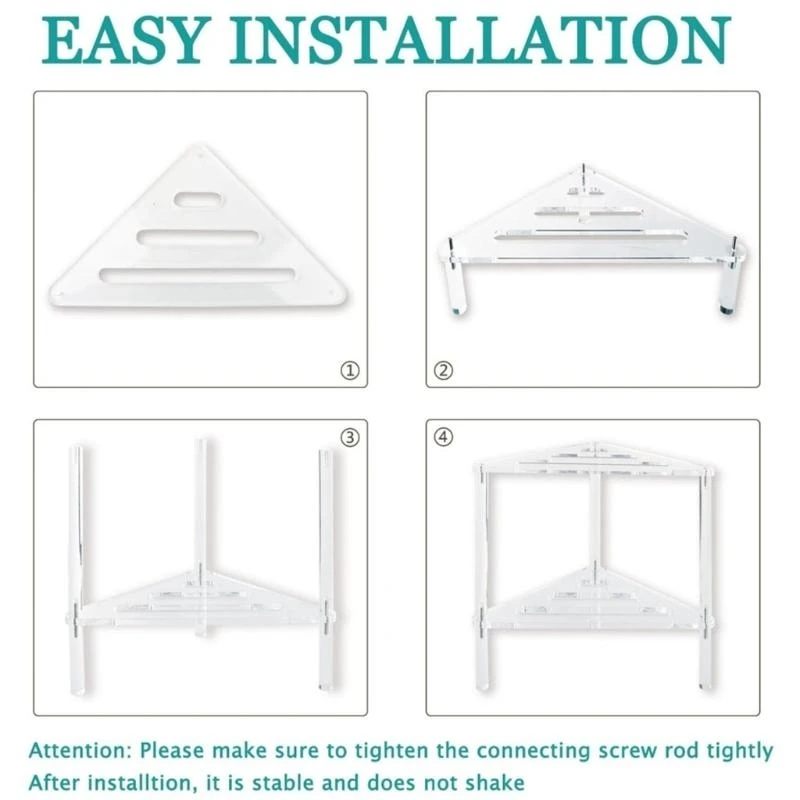 EASY INSTALLATION

①

②

③

④

Attention: Please make sure to tighten the connecting screw rod tightly
After installtion, it is stable and does not shake