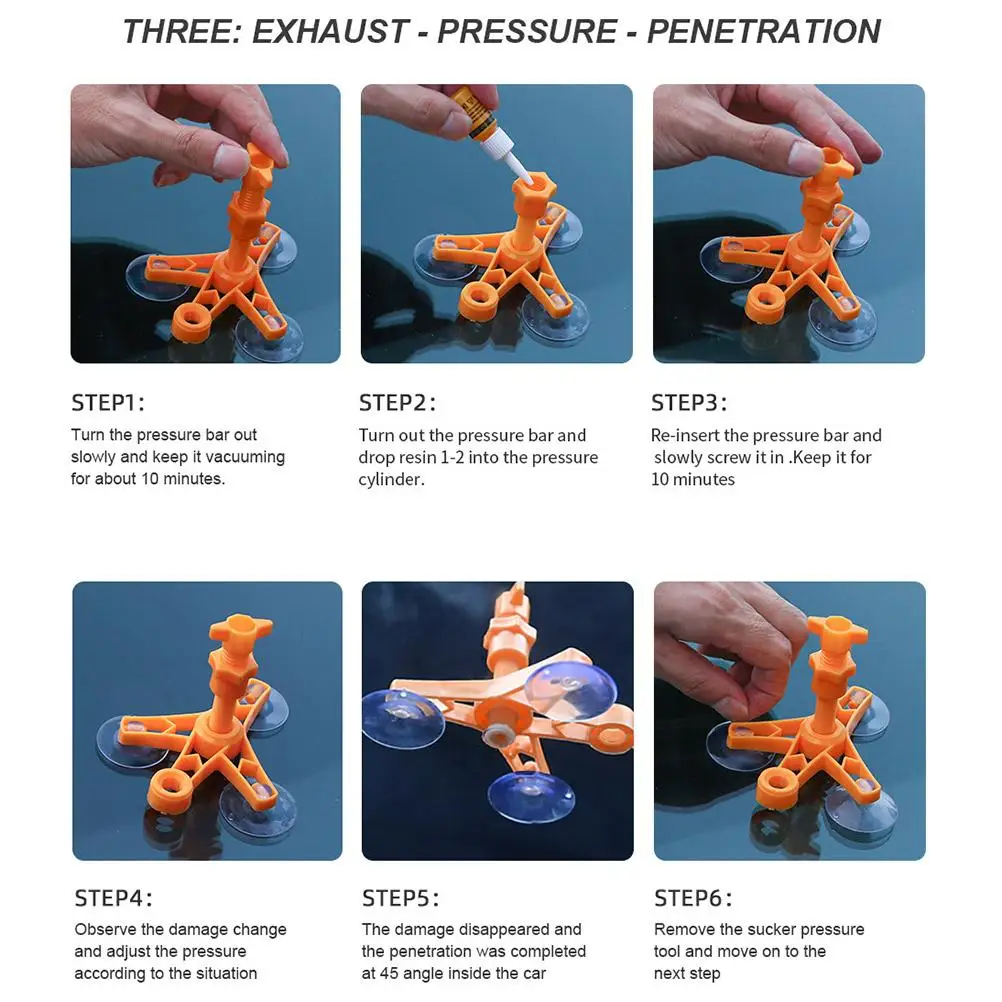 THREE: EXHAUST - PRESSURE - PENETRATION

STEP1:
Turn the pressure bar out slowly and keep it vacuuming for about 10 minutes.

STEP2:
Turn out the pressure bar and drop resin 1-2 into the pressure cylinder.

STEP3:
Re-insert the pressure bar and slowly screw it in .Keep it for 10 minutes

STEP4:
Observe the damage change and adjust the pressure according to the situation

STEP5:
The damage disappeared and the penetration was completed at 45 angle inside the car

STEP6:
Remove the sucker pressure tool and move on to the next step