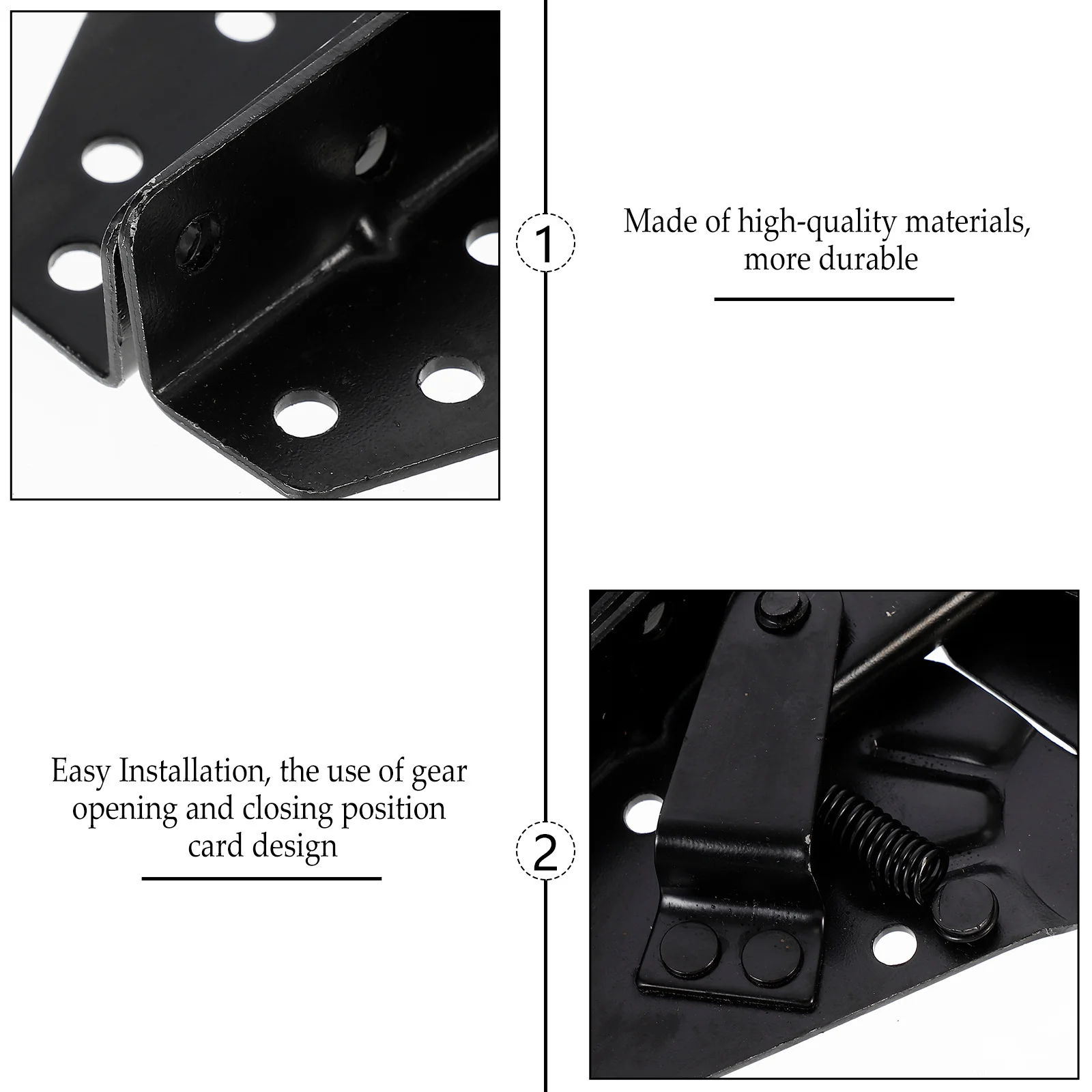 1

Made of high-quality materials, more durable

Easy Installation, the use of gear opening and closing position card design

2