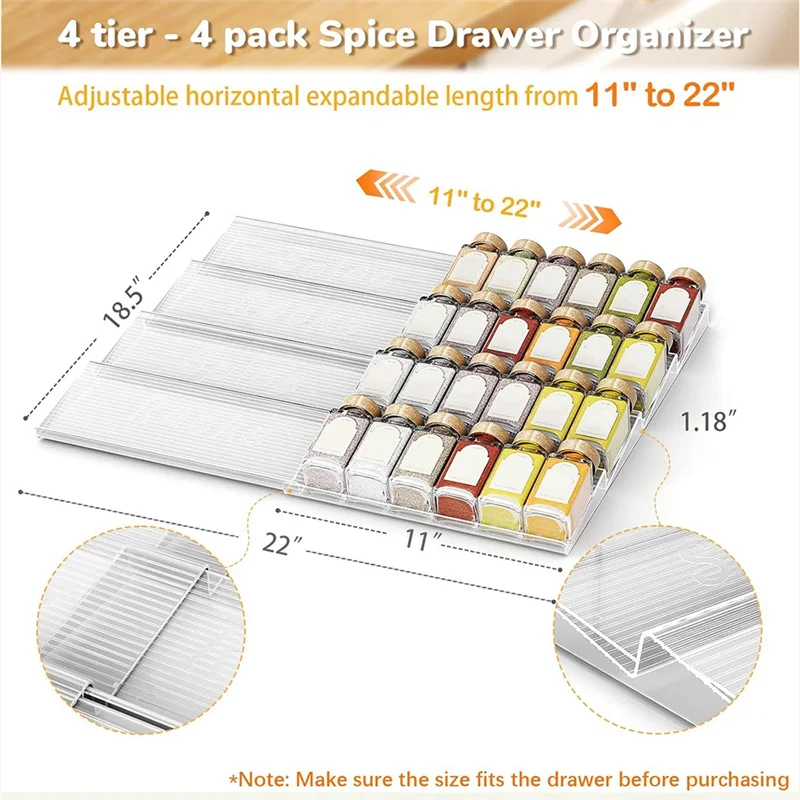 4 tier - 4 pack Spice Drawer Organizer

Adjustable horizontal expandable length from 11" to 22"

11" to 22"

18.5″

1.18″

22″

11″

*Note: Make sure the size fits the drawer before purchasing