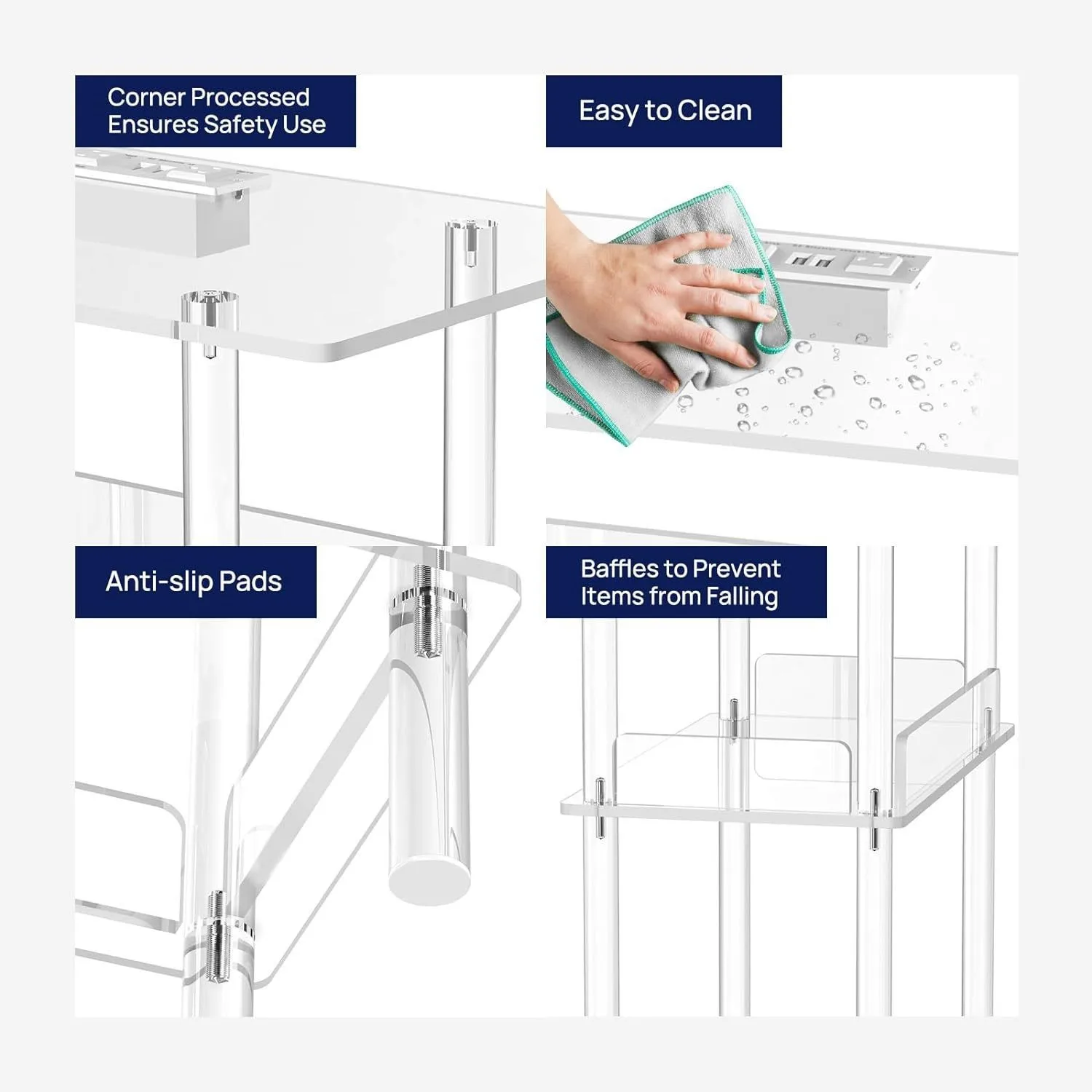 Corner Processed Ensures Safety Use

Easy to Clean

Anti-slip Pads

Baffles to Prevent Items from Falling