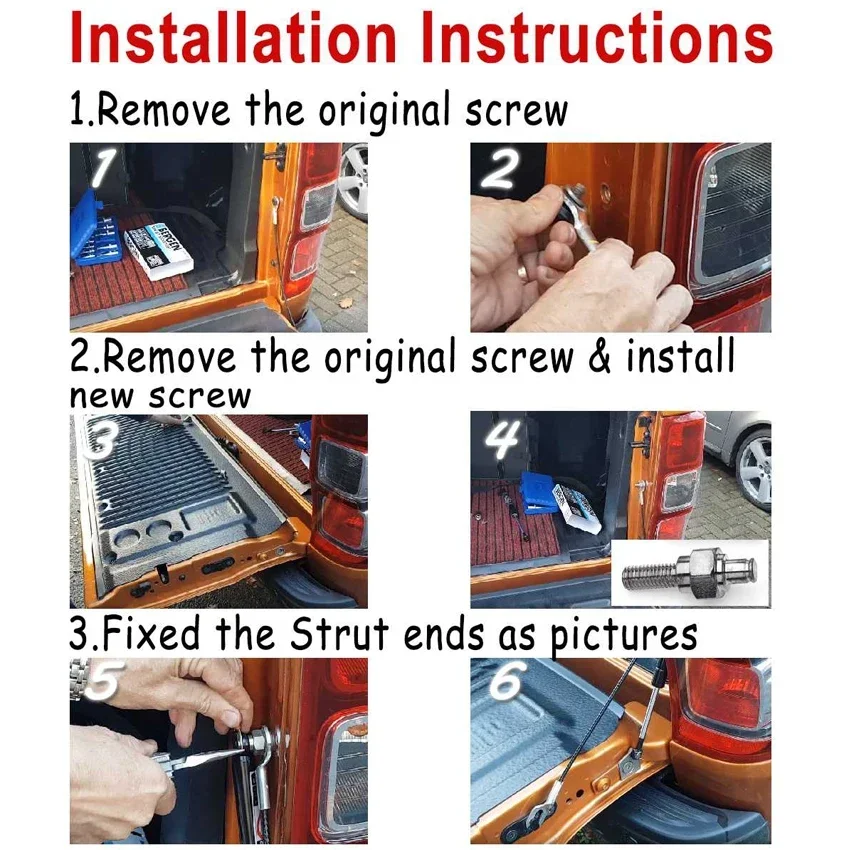 Installation Instructions

1.Remove the original screw

1

BERGEN

2

2.Remove the original screw & install new screw

3

4

3.Fixed the Strut ends as pictures

5

6