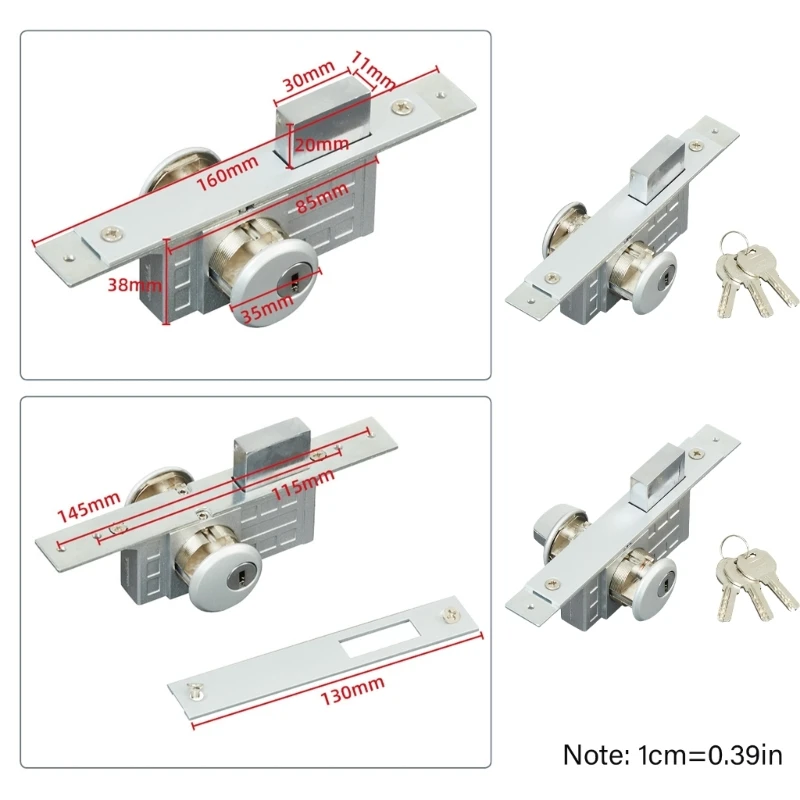 30mm
11mm
20mm
160mm
85mm
38mm
35mm

145mm
115mm
130mm

Note: 1cm=0.39in