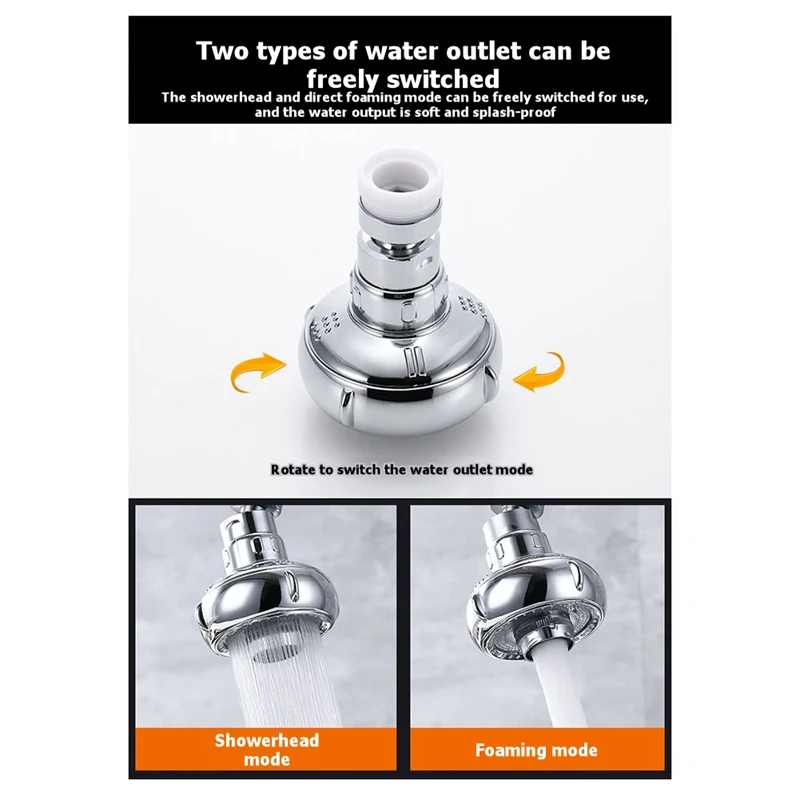 Two types of water outlet can be freely switched

The showerhead and direct foaming mode can be freely switched for use, and the water output is soft and splash-proof

Rotate to switch the water outlet mode

Showerhead mode

Foaming mode