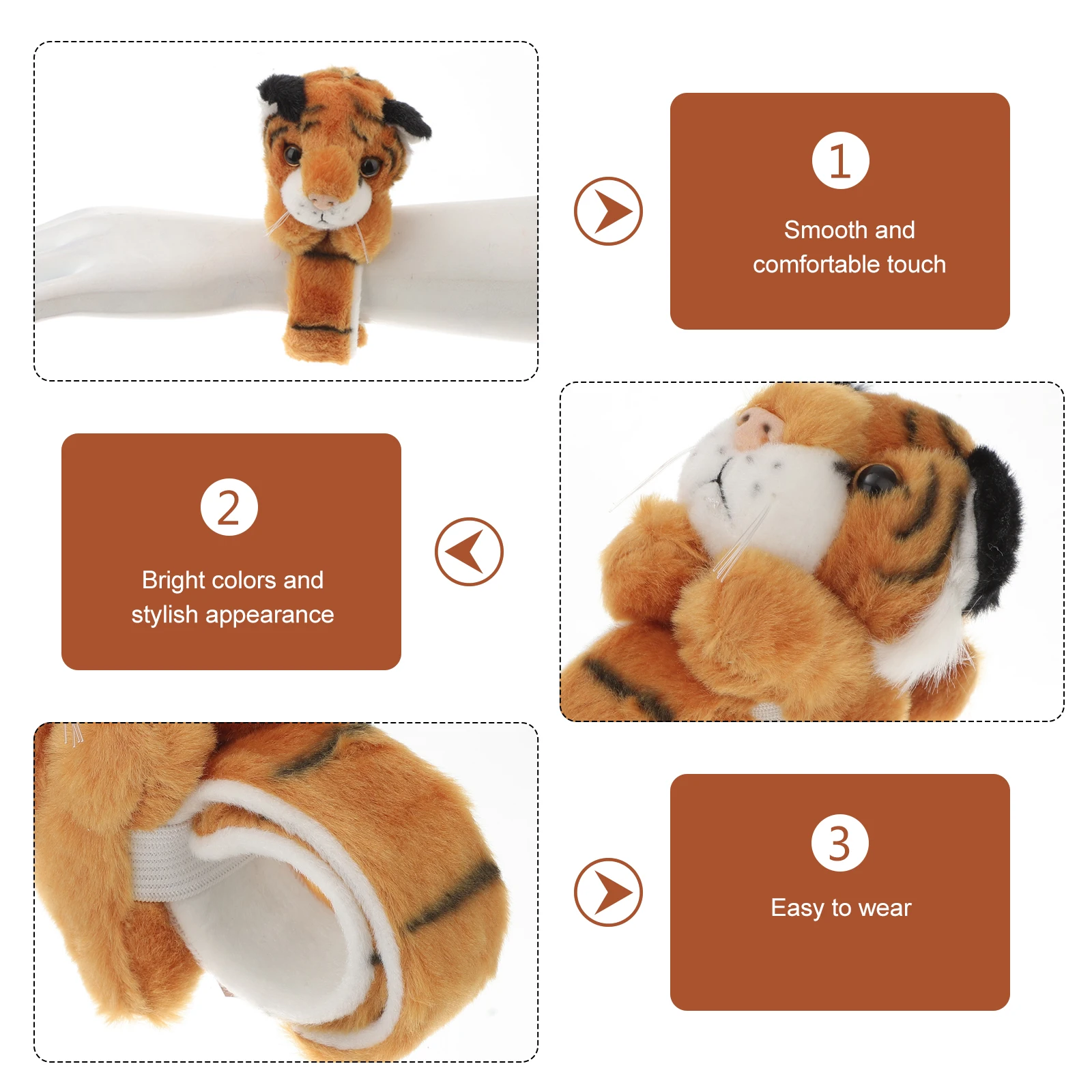 1

Smooth and comfortable touch

2

Bright colors and stylish appearance

3

Easy to wear