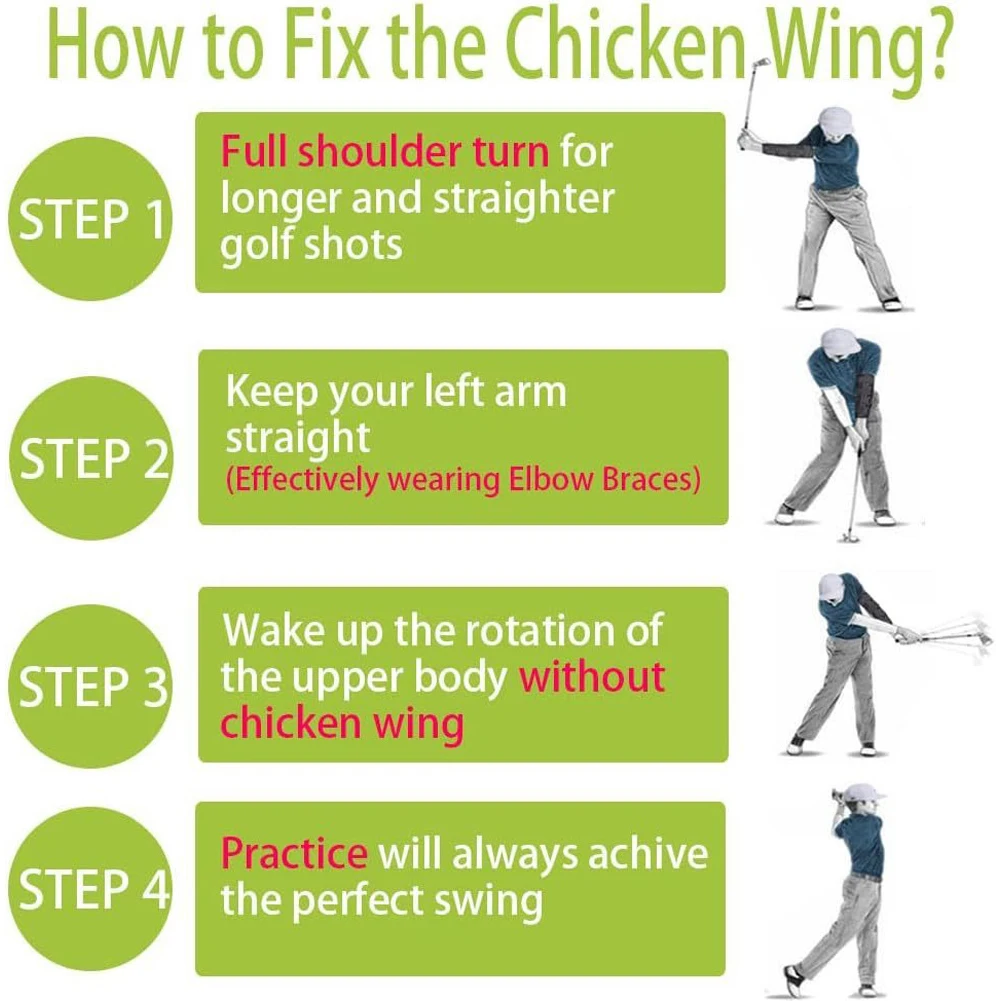 How to Fix the Chicken Wing?

STEP 1

Full shoulder turn for longer and straighter golf shots

STEP 2

Keep your left arm straight
(Effectively wearing Elbow Braces)

STEP 3

Wake up the rotation of the upper body without chicken wing

STEP 4

Practice will always achive the perfect swing