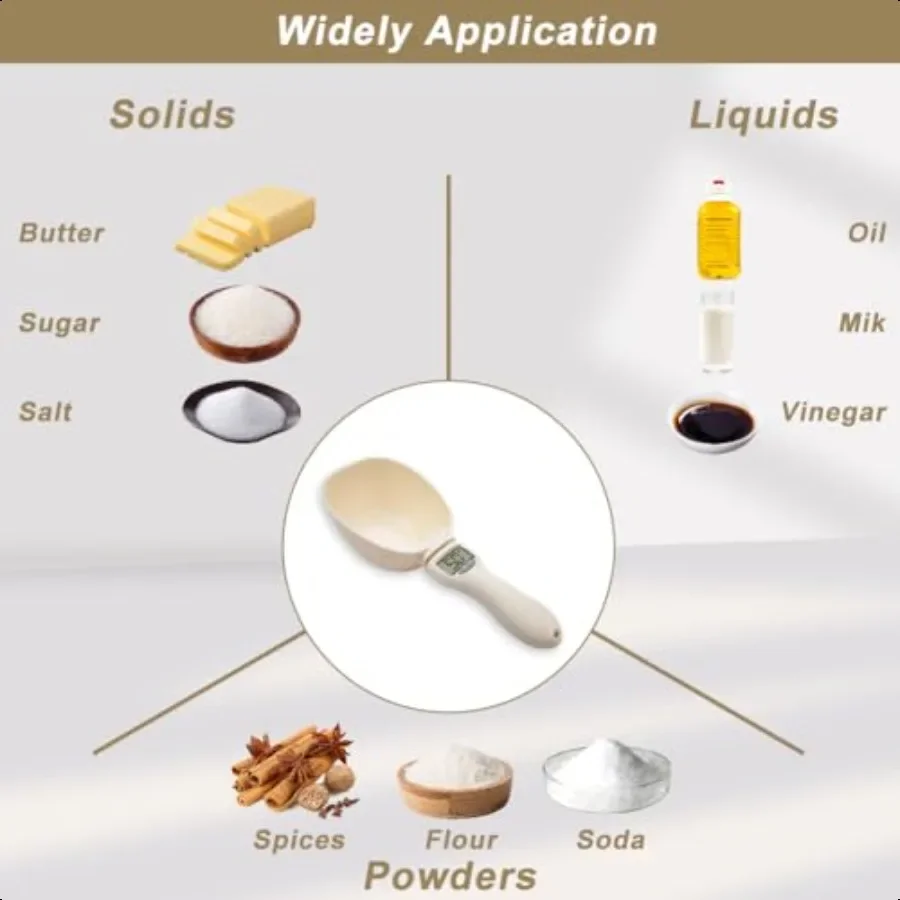 Widely Application

Solids

Butter

Sugar

Salt

Liquids

Oil

Mik

Vinegar

Spices

Flour

Soda

Powders