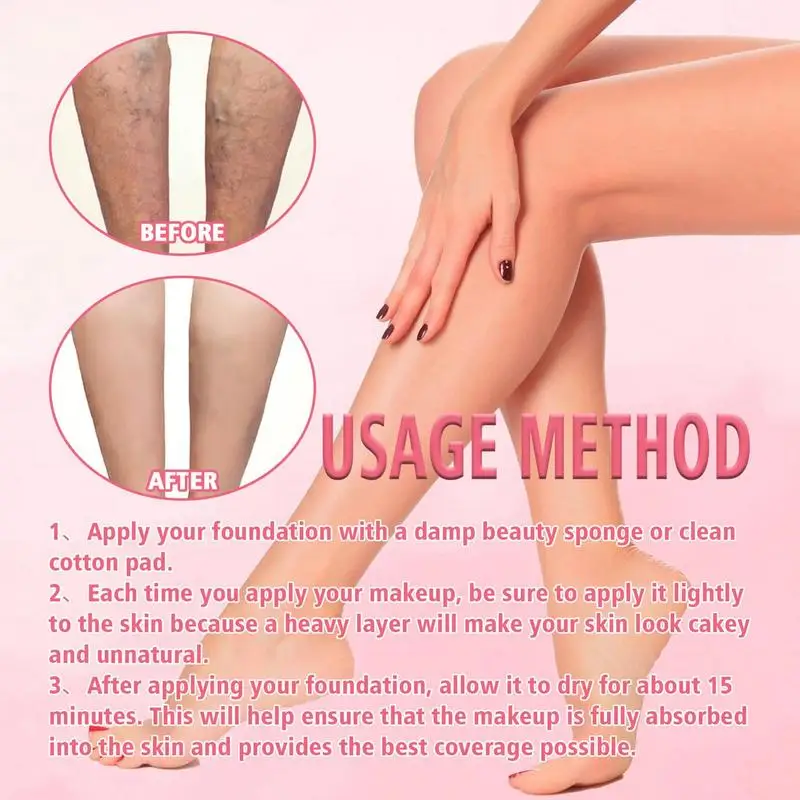 BEFORE

AFTER

USAGE METHOD

1、 Apply your foundation with a damp beauty sponge or clean cotton pad.
2、 Each time you apply your makeup, be sure to apply it lightly to the skin because a heavy layer will make your skin look cakey and unnatural.
3、 After applying your foundation, allow it to dry for about 15 minutes. This will help ensure that the makeup is fully absorbed into the skin and provides the best coverage possible.