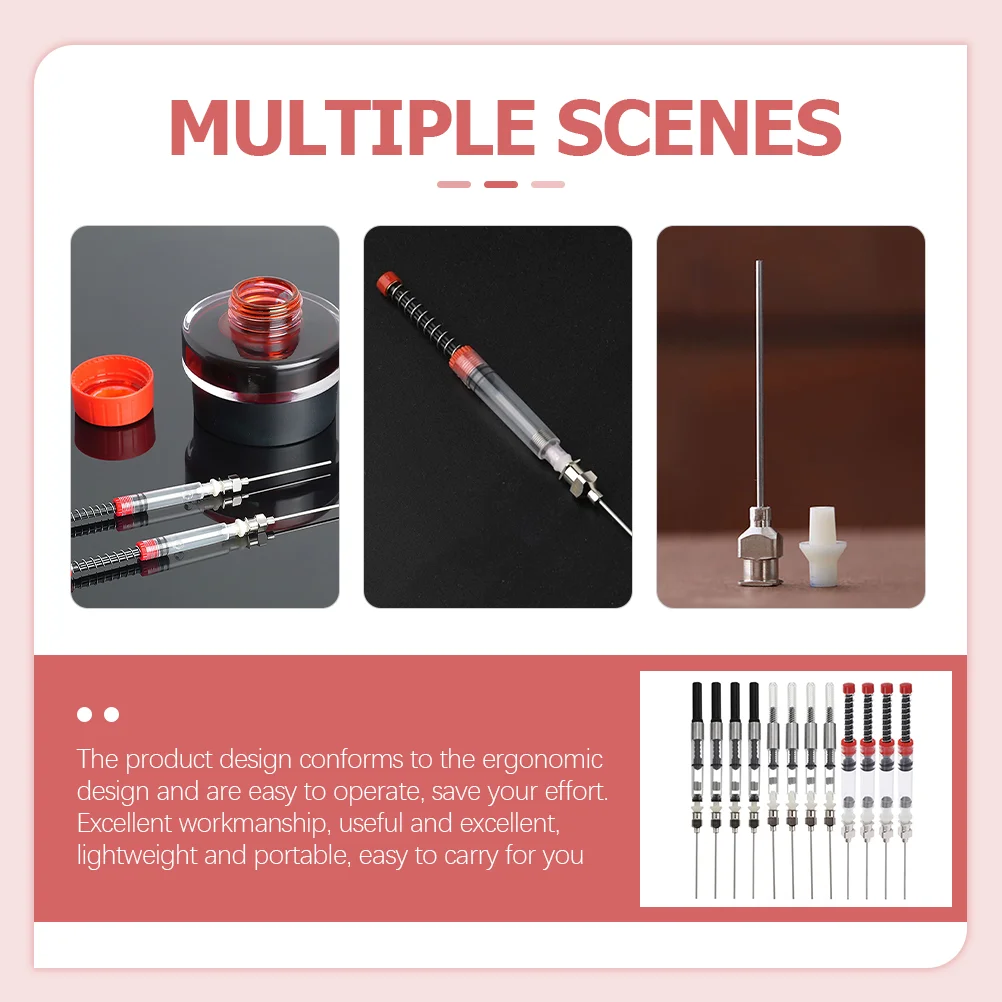 MULTIPLE SCENES

The product design conforms to the ergonomic design and are easy to operate, save your effort. Excellent workmanship, useful and excellent, lightweight and portable, easy to carry for you