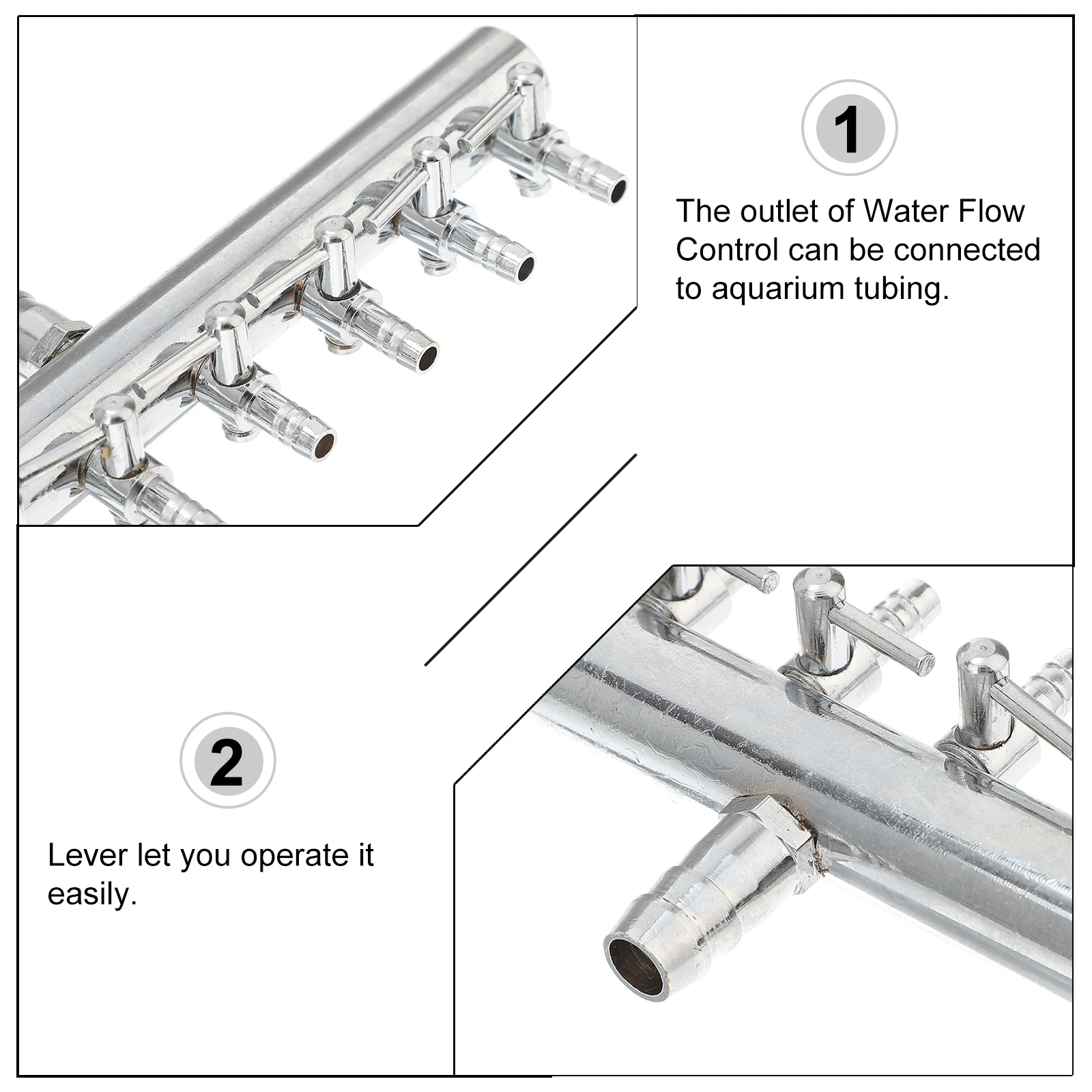 1

The outlet of Water Flow Control can be connected to aquarium tubing.

2

Lever let you operate it easily.