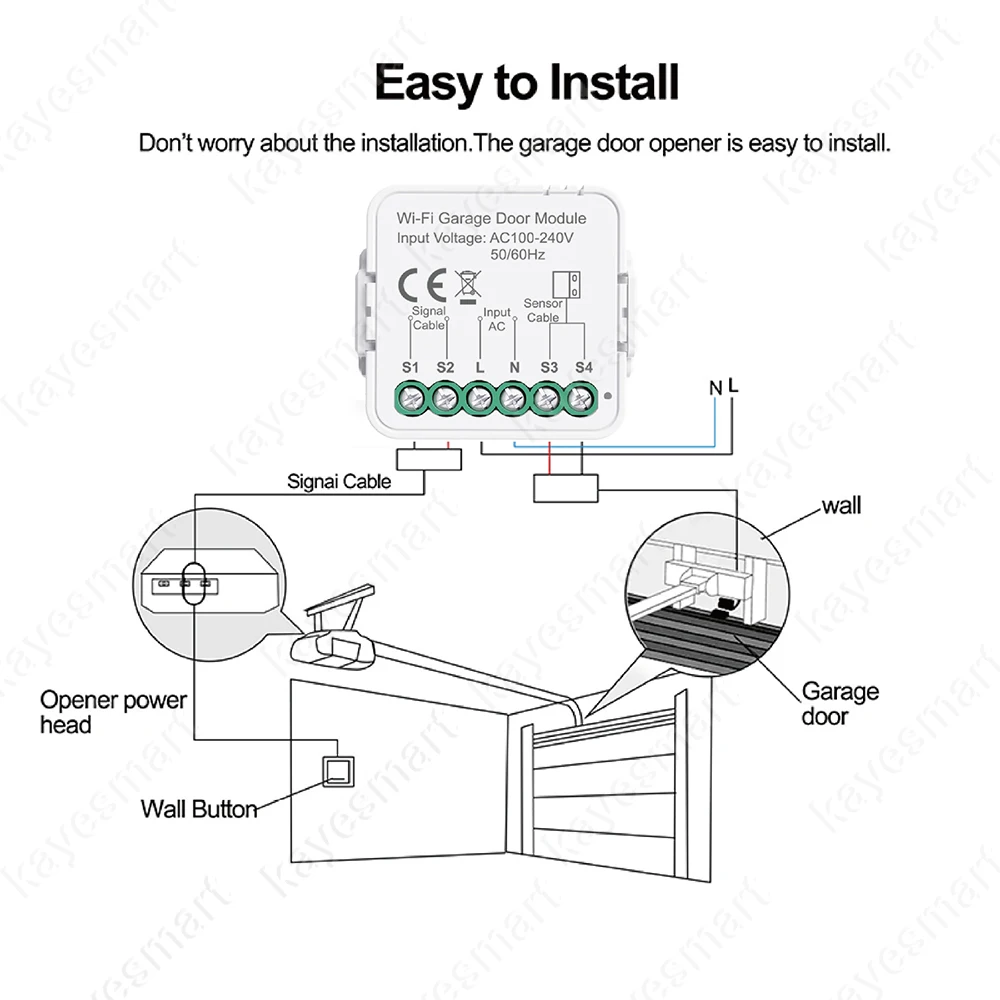 Easy to Install

Don't worry about the installation.The garage door opener is easy to install.

Wi-Fi Garage Door Module
Input Voltage: AC100-240V
50/60Hz

CE

Signal Cable

Input AC

Sensor Cable

S1 S2 L N S3 S4

N L

Signai Cable

wall

Opener power head

Garage door

Wall Button

kayesmart