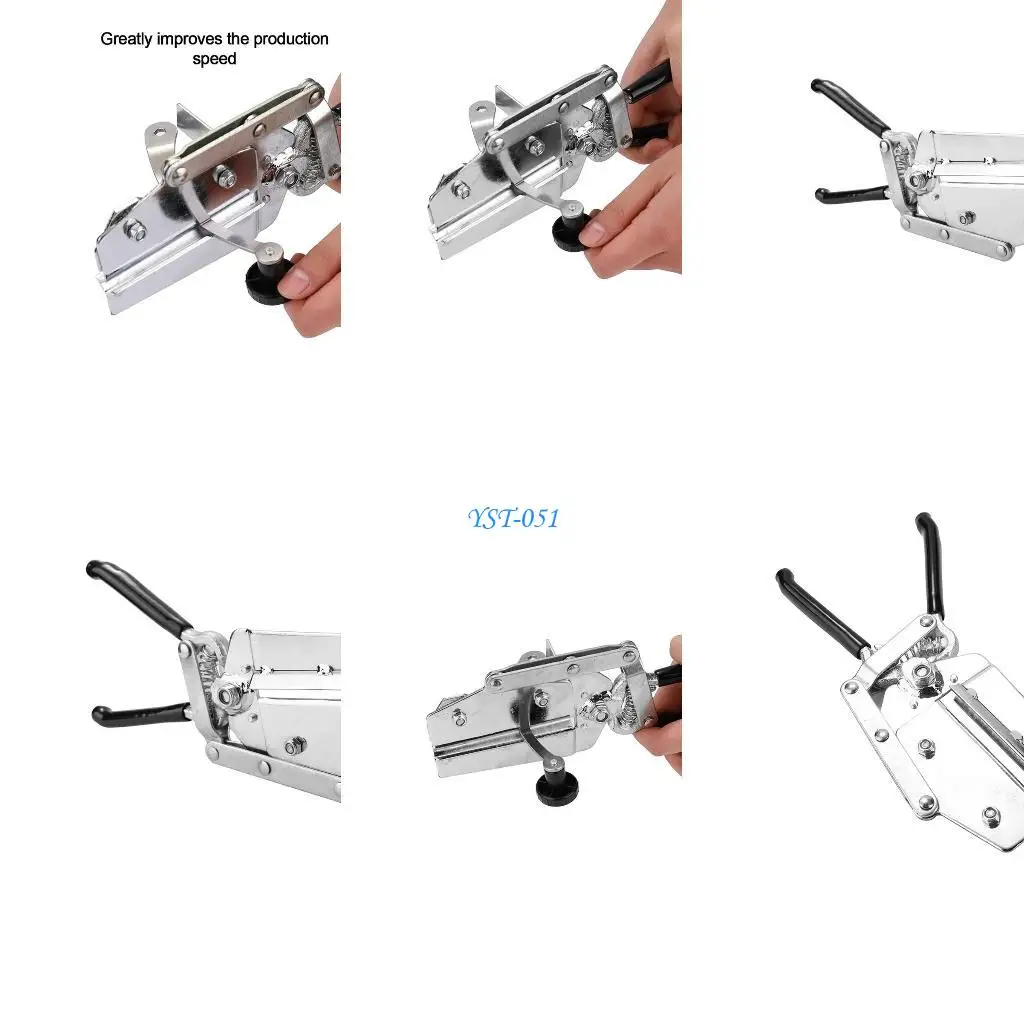 Greatly improves the production speed

YST-051