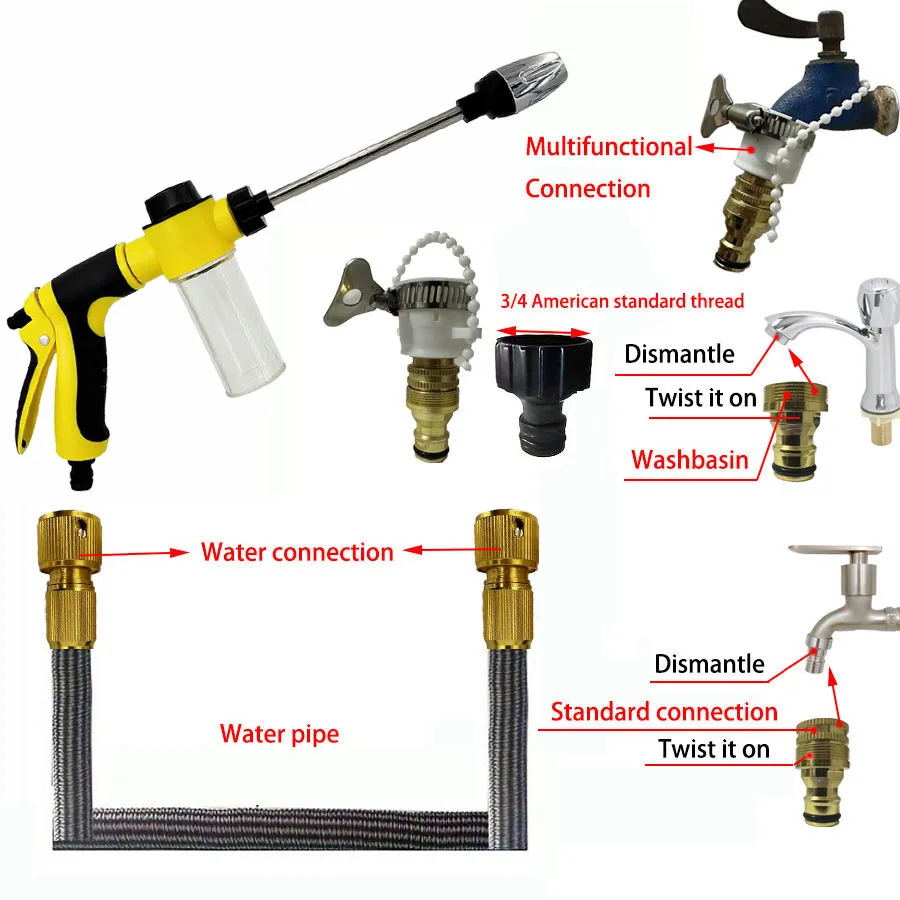 Multifunctional Connection

3/4 American standard thread

Dismantle

Twist it on

Washbasin

Water connection

Water pipe

Dismantle

Standard connection

Twist it on