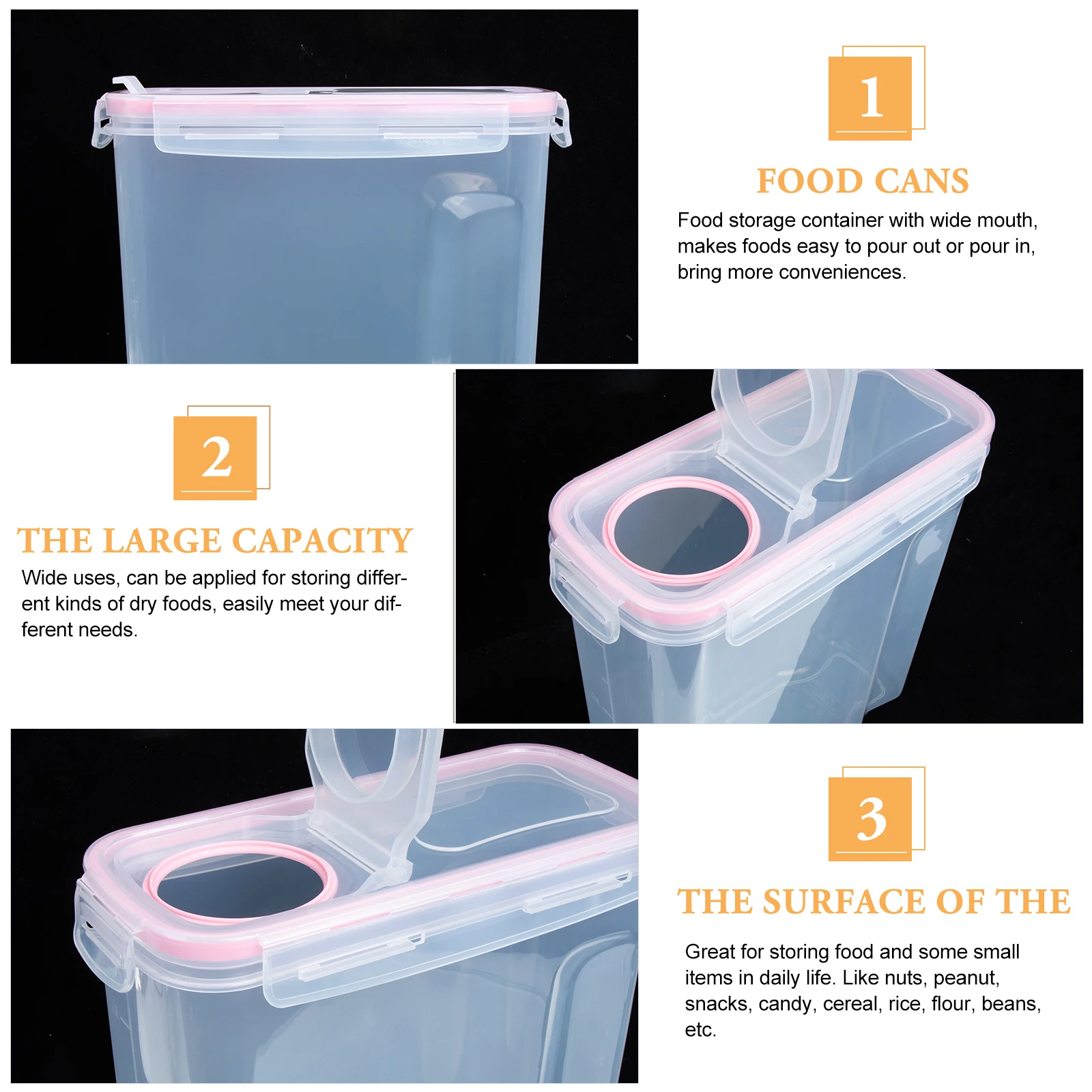 1

FOOD CANS

Food storage container with wide mouth, makes foods easy to pour out or pour in, bring more conveniences.

2

THE LARGE CAPACITY

Wide uses, can be applied for storing different kinds of dry foods, easily meet your different needs.

3

THE SURFACE OF THE

Great for storing food and some small items in daily life. Like nuts, peanut, snacks, candy, cereal, rice, flour, beans, etc.