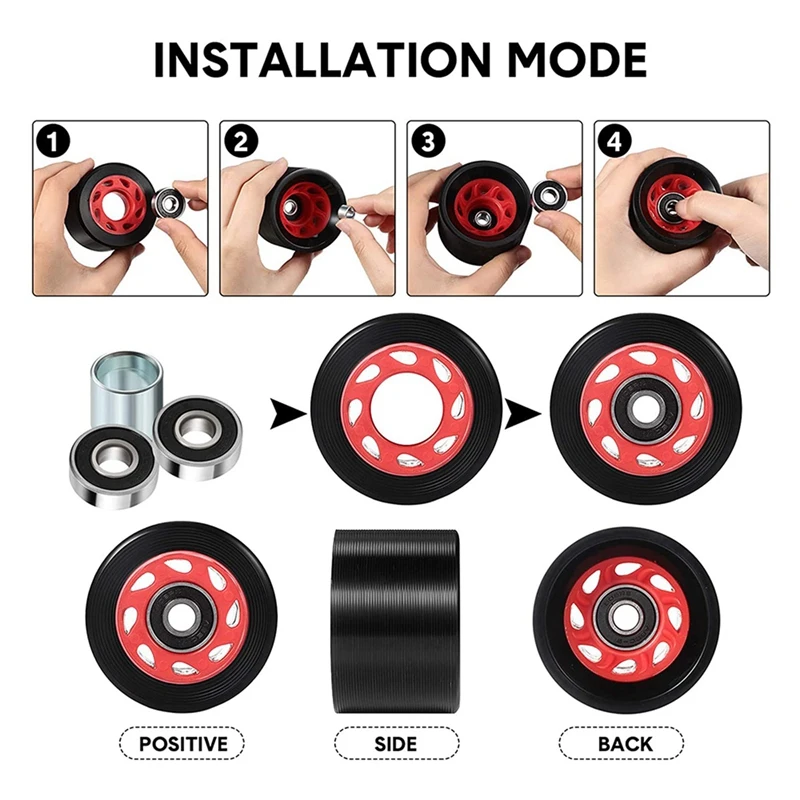 INSTALLATION MODE

1

2

3

4

POSITIVE

SIDE

BACK