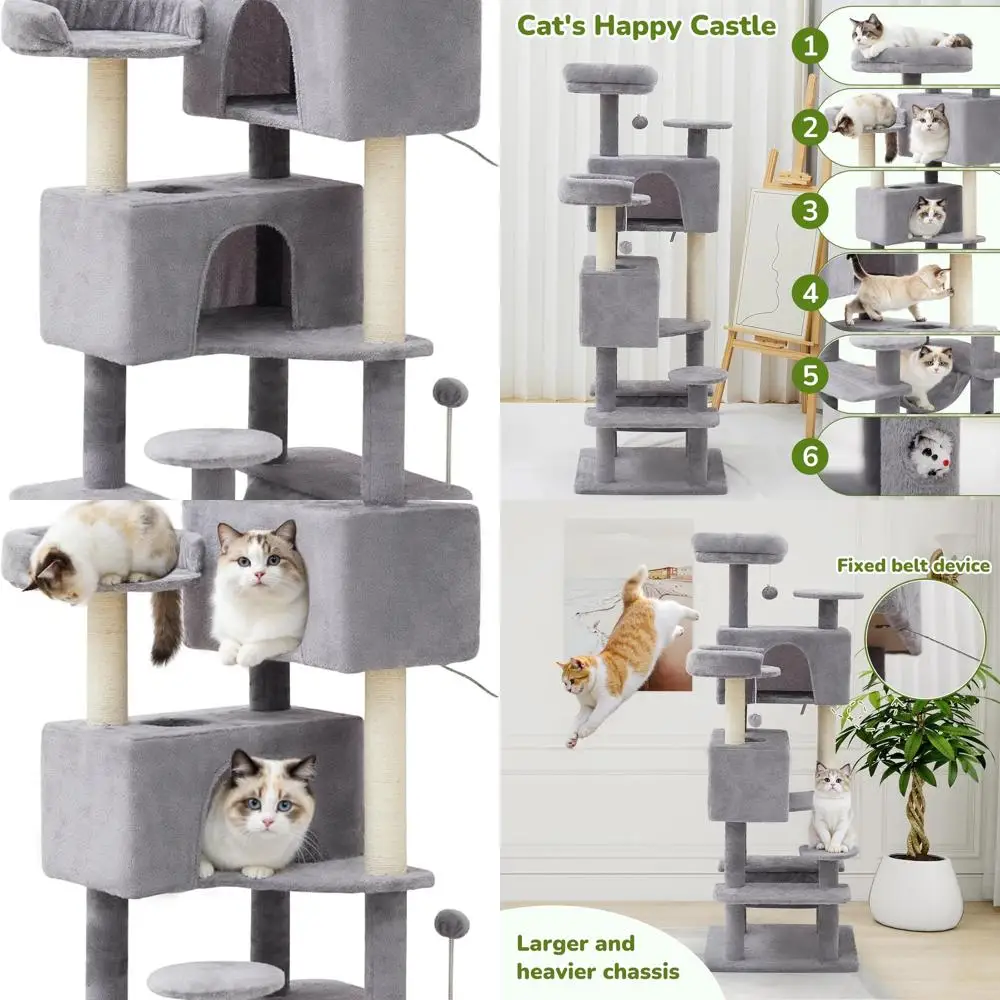 Cat's Happy Castle

1
2
3
4
5
6

Fixed belt device

Larger and heavier chassis