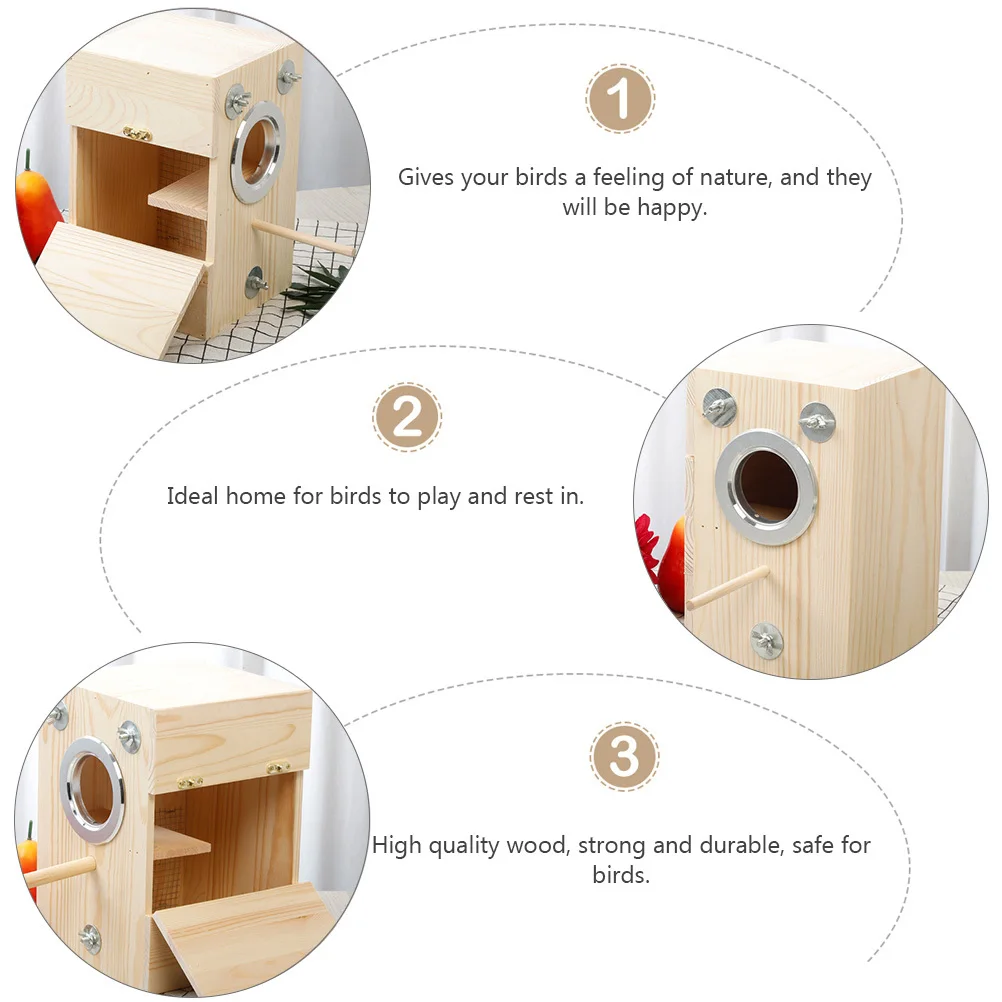 1

Gives your birds a feeling of nature, and they will be happy.

2

Ideal home for birds to play and rest in.

3

High quality wood, strong and durable, safe for birds.