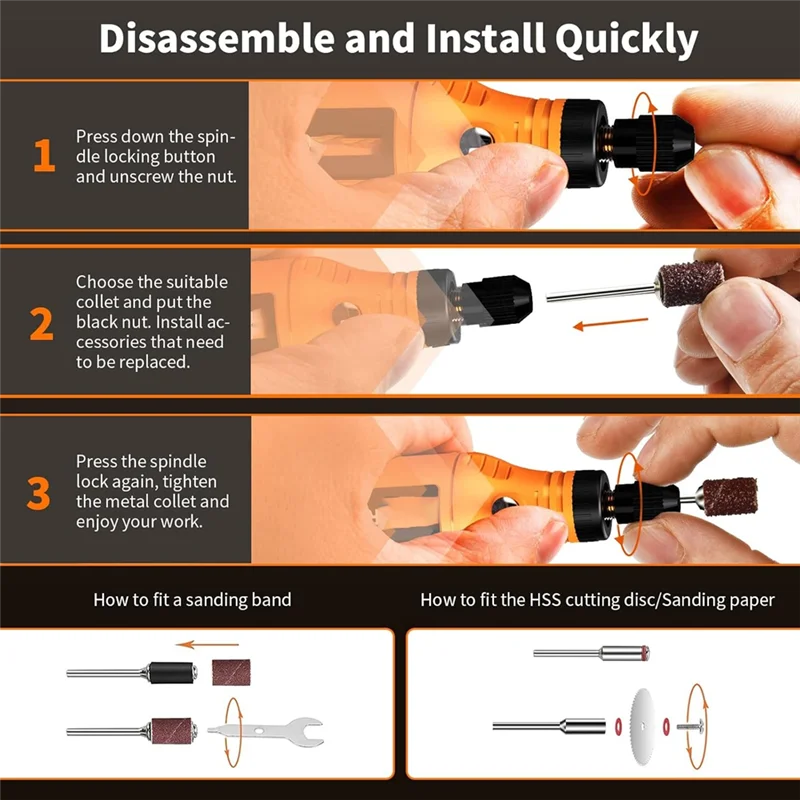 Disassemble and Install Quickly

1

Press down the spindle locking button and unscrew the nut.

2

Choose the suitable collet and put the black nut. Install accessories that need to be replaced.

3

Press the spindle lock again, tighten the metal collet and enjoy your work.

How to fit a sanding band

How to fit the HSS cutting disc/Sanding paper