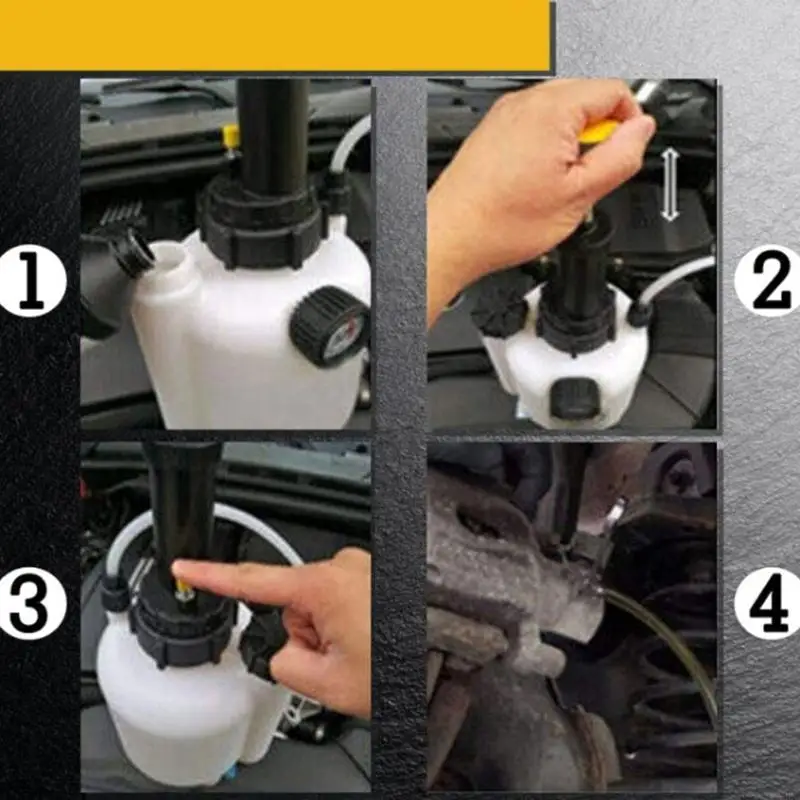 1

2

3

4