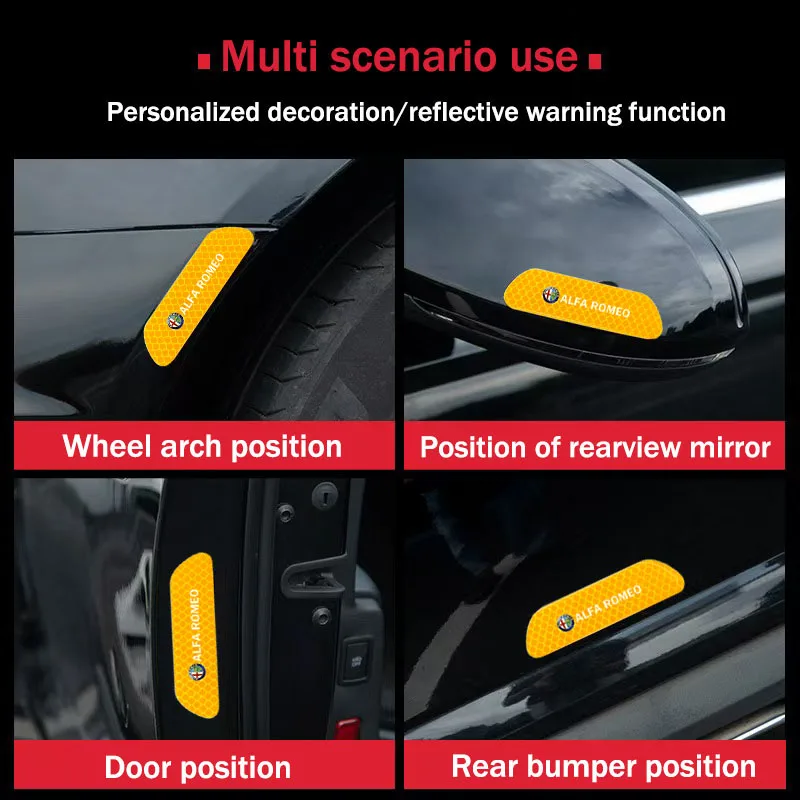 ▪ Multi scenario use ▪

Personalized decoration/reflective warning function

ALFA ROMEO

Wheel arch position

ALFA ROMEO

Position of rearview mirror

ALFA ROMEO

Door position

ALFA ROMEO

Rear bumper position