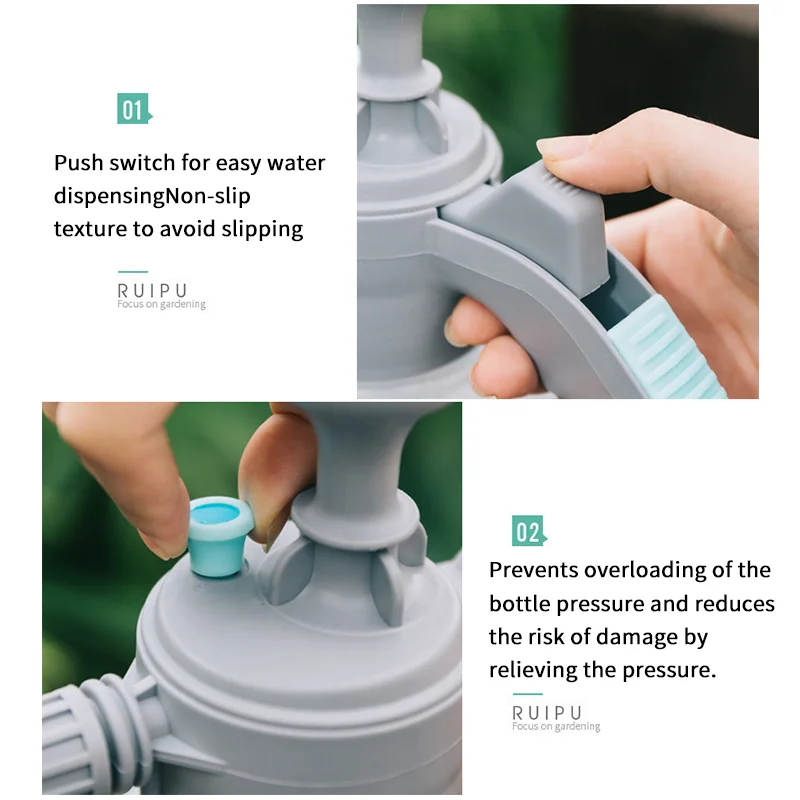 01

Push switch for easy water dispensingNon-slip texture to avoid slipping

RUIPU
Focus on gardening

02

Prevents overloading of the bottle pressure and reduces the risk of damage by relieving the pressure.

RUIPU
Focus on gardening