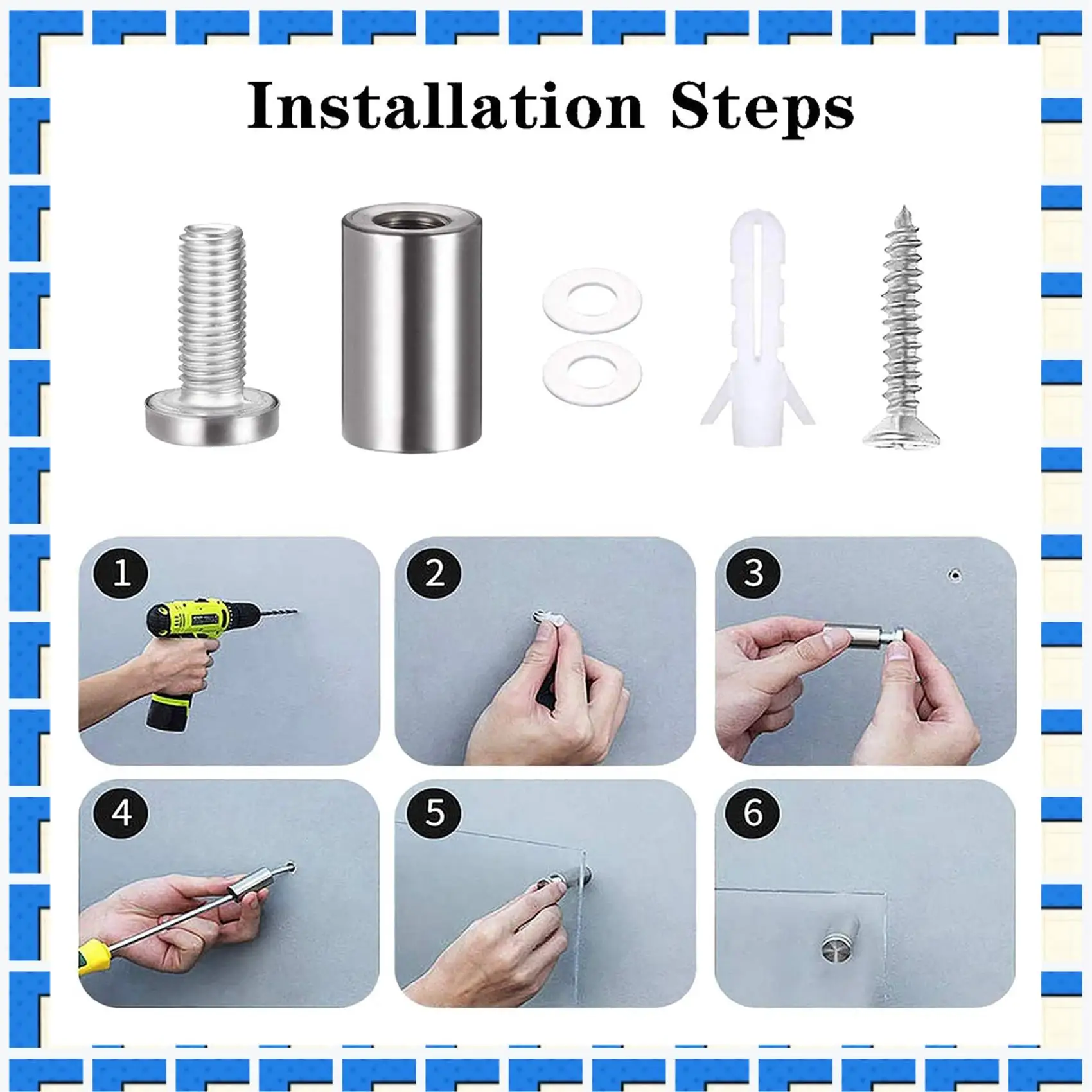 Installation Steps

1

2

3

4

5

6