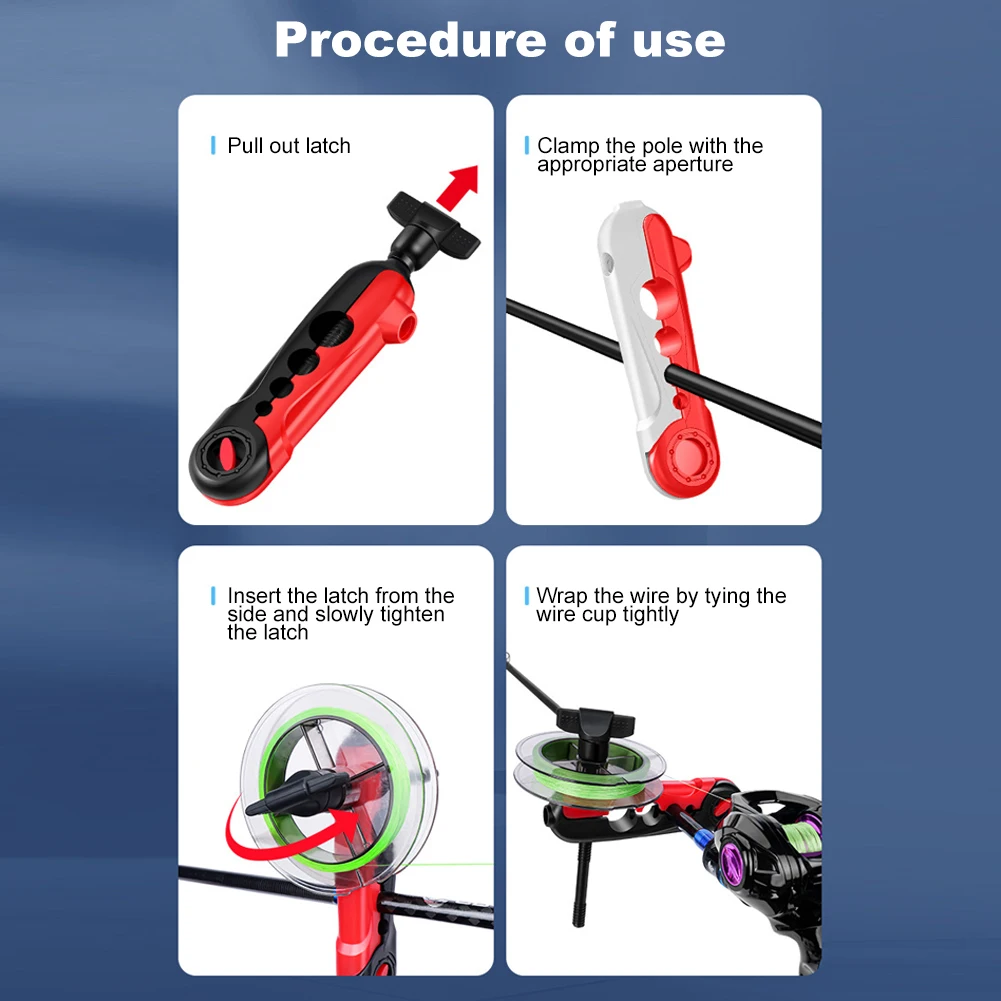 Procedure of use

Pull out latch

Clamp the pole with the appropriate aperture

Insert the latch from the side and slowly tighten the latch

Wrap the wire by tying the wire cup tightly