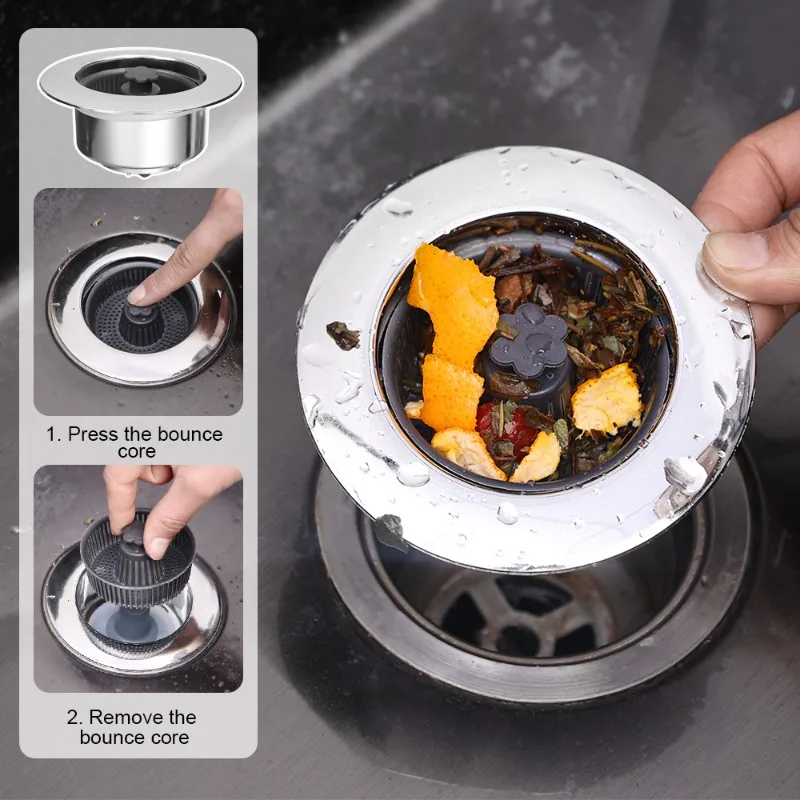 1. Press the bounce core

2. Remove the bounce core