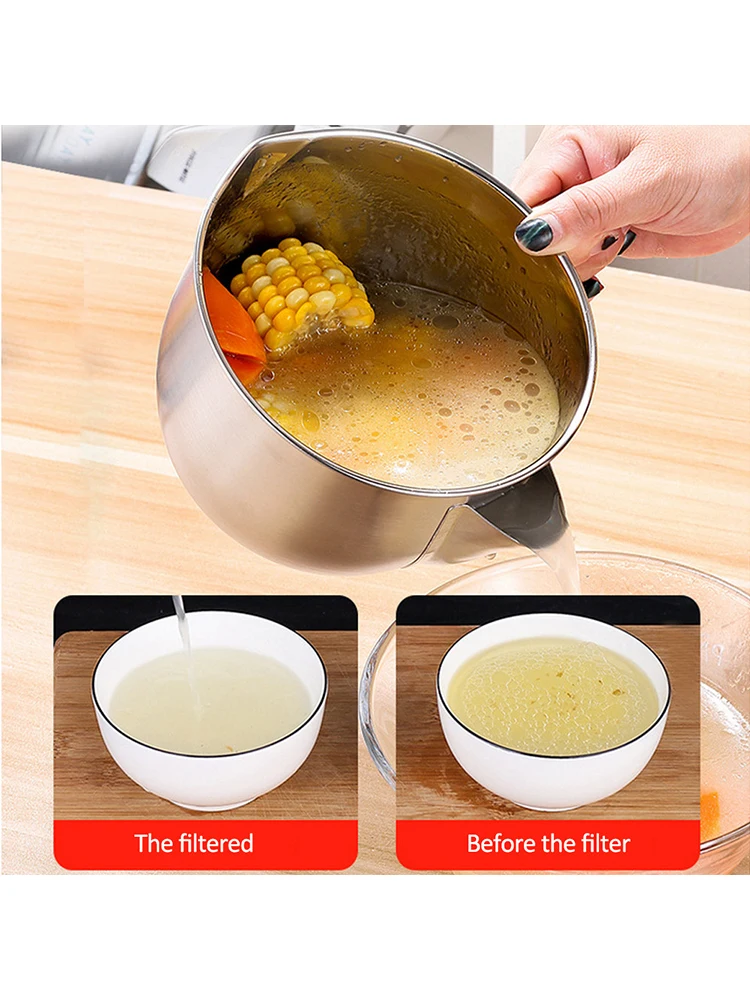 The filtered

Before the filter