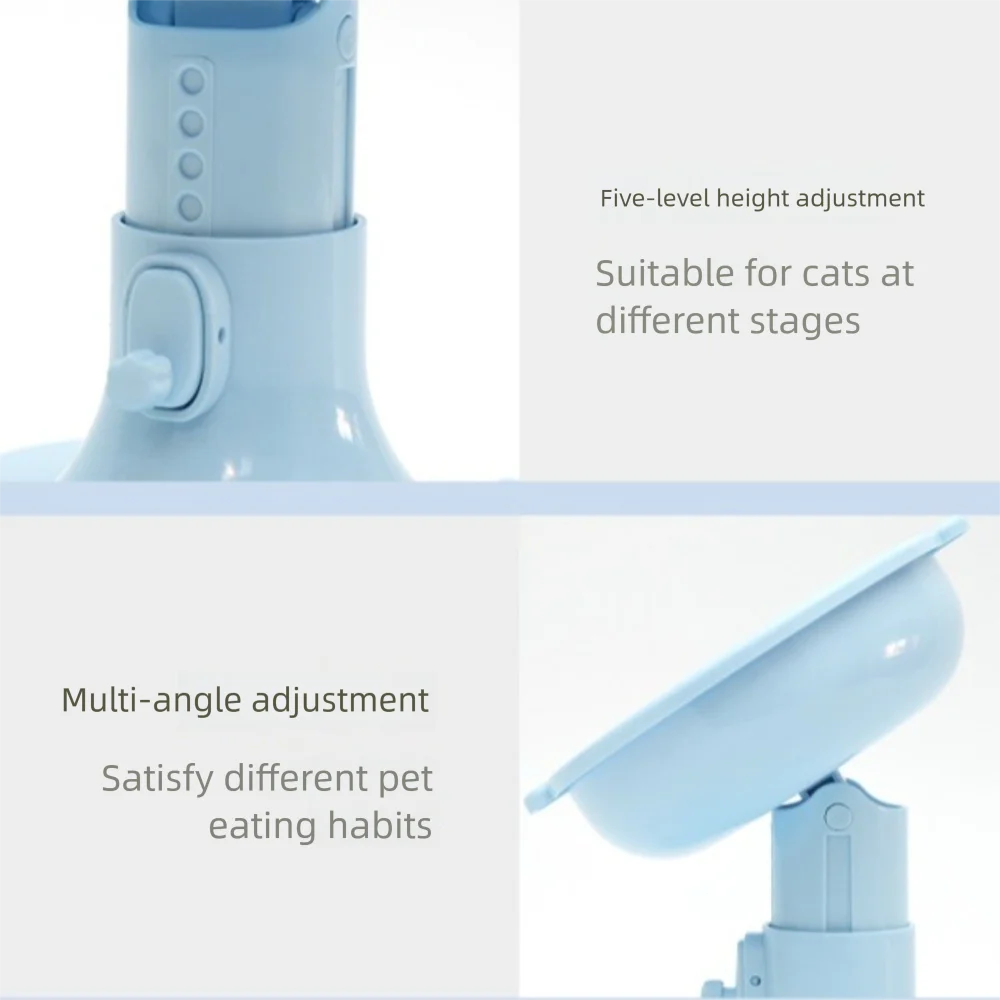 Five-level height adjustment

Suitable for cats at different stages

Multi-angle adjustment

Satisfy different pet eating habits