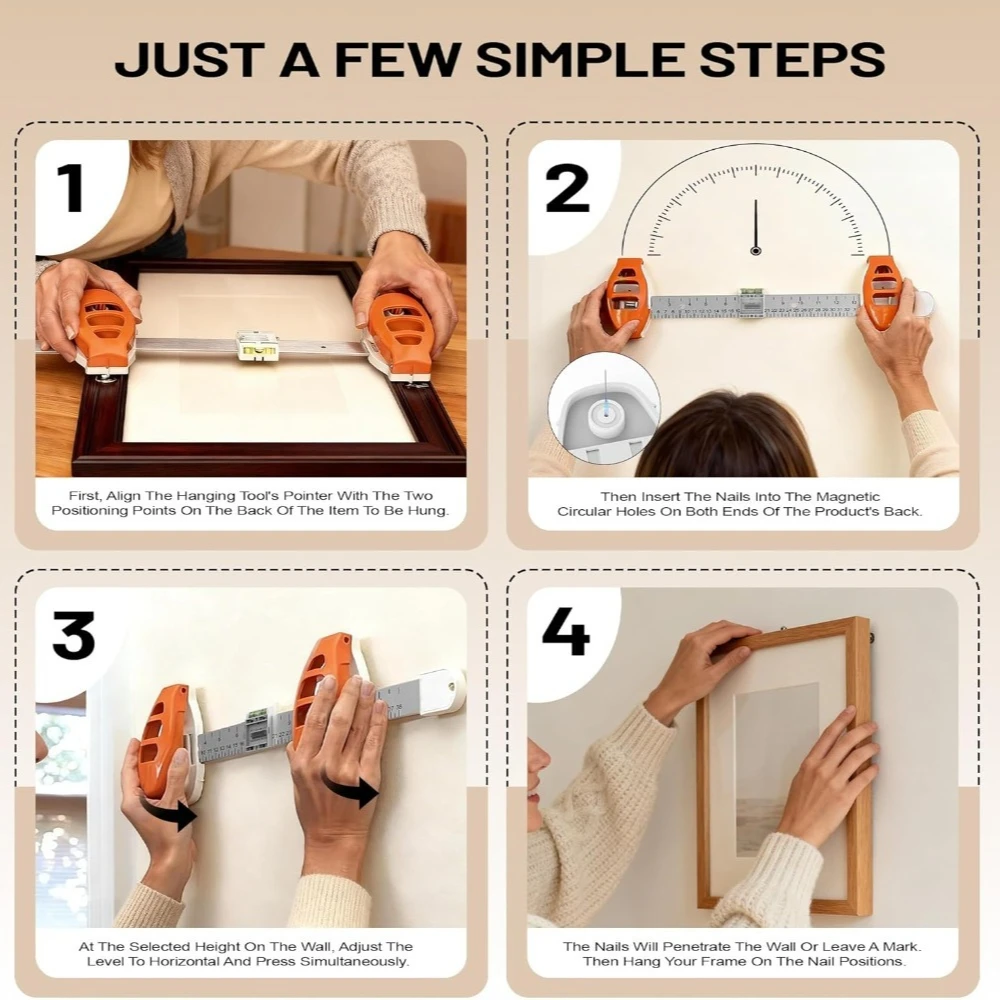 JUST A FEW SIMPLE STEPS

1

First, Align The Hanging Tool's Pointer With The Two Positioning Points On The Back Of The Item To Be Hung.

2

Then Insert The Nails Into The Magnetic Circular Holes On Both Ends Of The Product's Back.

3

At The Selected Height On The Wall, Adjust The Level To Horizontal And Press Simultaneously.

4

The Nails Will Penetrate The Wall Or Leave A Mark. Then Hang Your Frame On The Nail Positions.