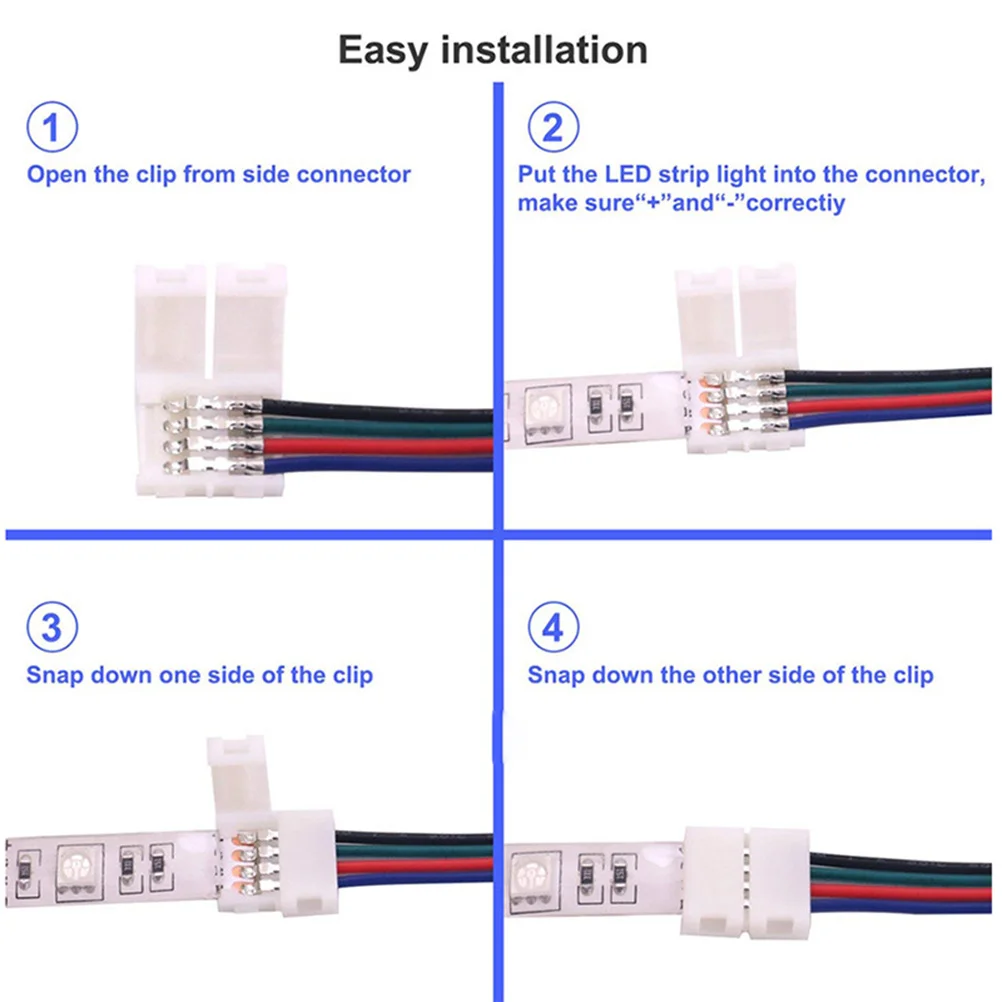 Easy installation

1
Open the clip from side connector

2
Put the LED strip light into the connector, make sure“+”and“-”correctiy

3
Snap down one side of the clip

4
Snap down the other side of the clip