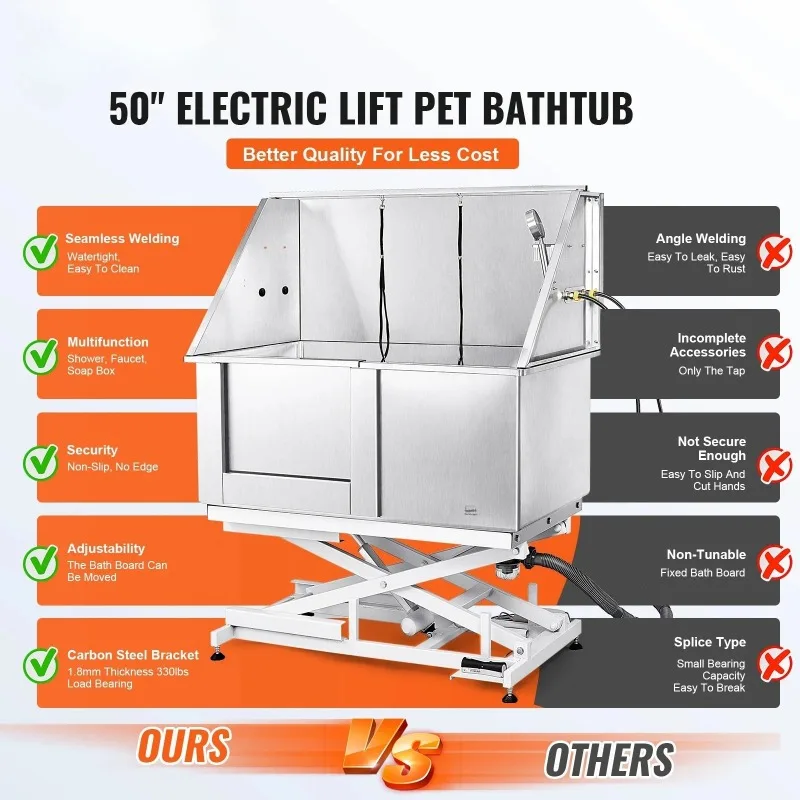 50" ELECTRIC LIFT PET BATHTUB

Better Quality For Less Cost

Seamless Welding
Watertight, Easy To Clean

Multifunction
Shower, Faucet, Soap Box

Security
Non-Slip, No Edge

Adjustability
The Bath Board Can Be Moved

Carbon Steel Bracket
1.8mm Thickness 330lbs Load Bearing

Angle Welding
Easy To Leak, Easy To Rust

Incomplete Accessories
Only The Tap

Not Secure Enough
Easy To Slip And Cut Hands

Non-Tunable
Fixed Bath Board

Splice Type
Small Bearing Capacity
Easy To Break

OURS VS OTHERS