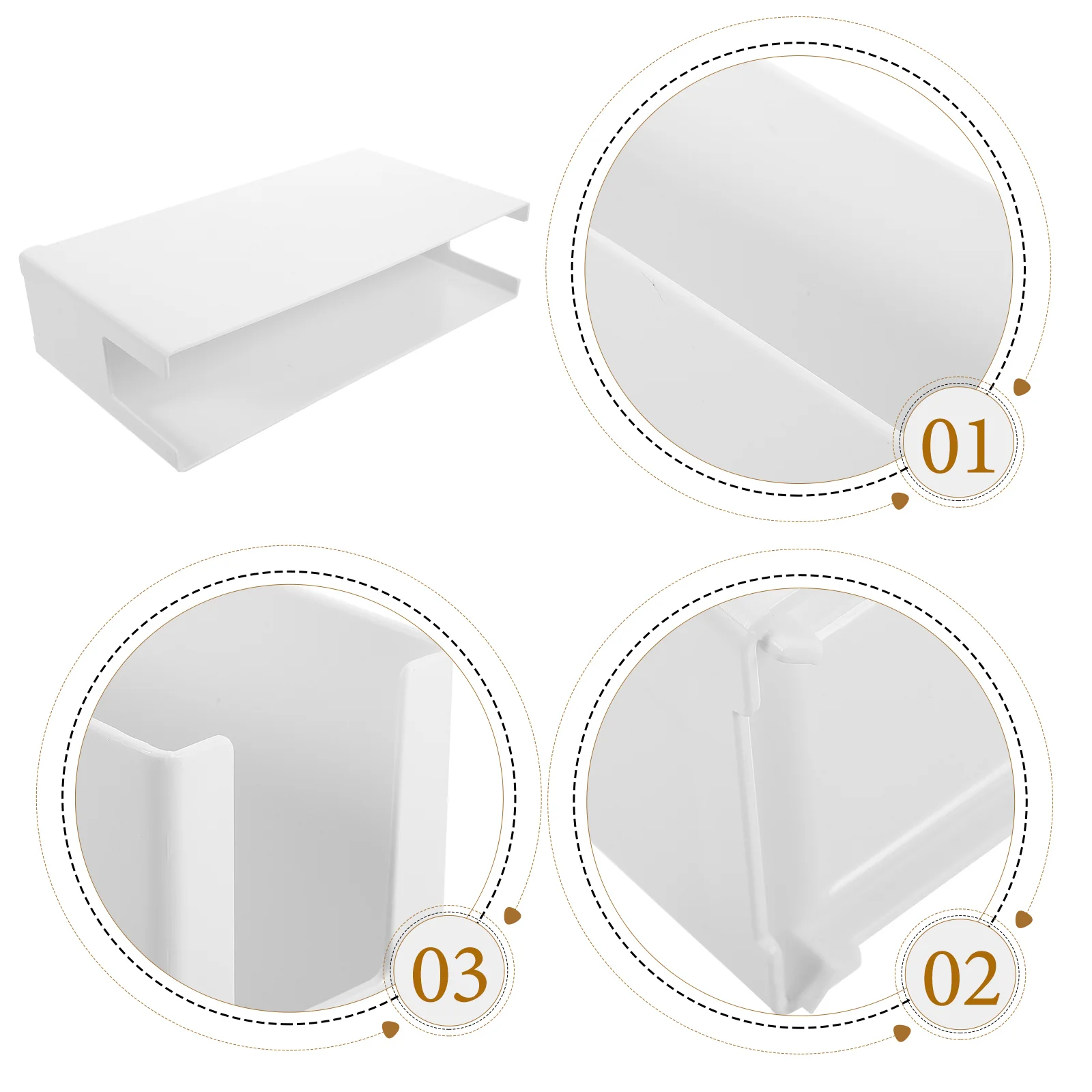 01

03

02