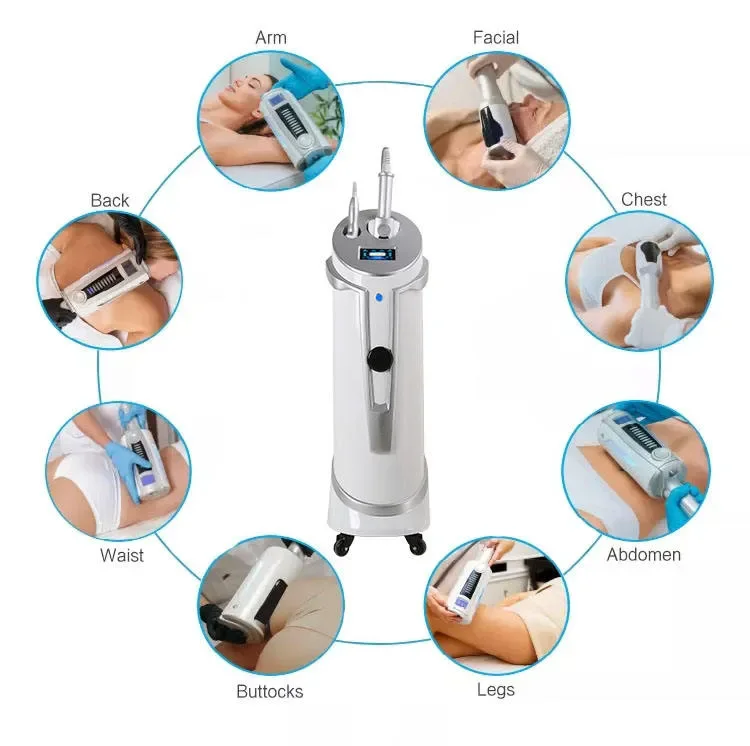 Arm

Facial

Back

Chest

Waist

Abdomen

Buttocks

Legs