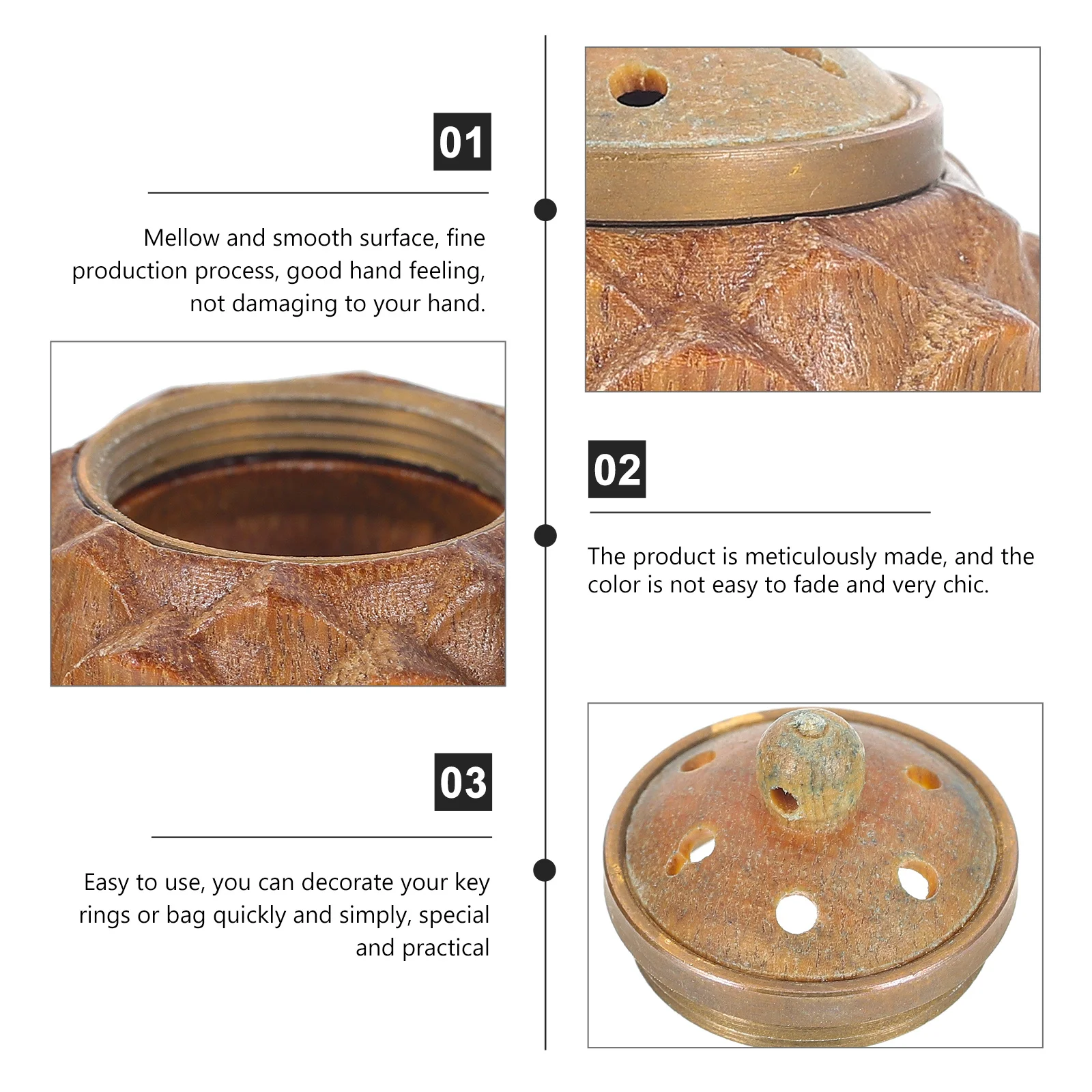 01

Mellow and smooth surface, fine production process, good hand feeling, not damaging to your hand.

02

The product is meticulously made, and the color is not easy to fade and very chic.

03

Easy to use, you can decorate your key rings or bag quickly and simply, special and practical