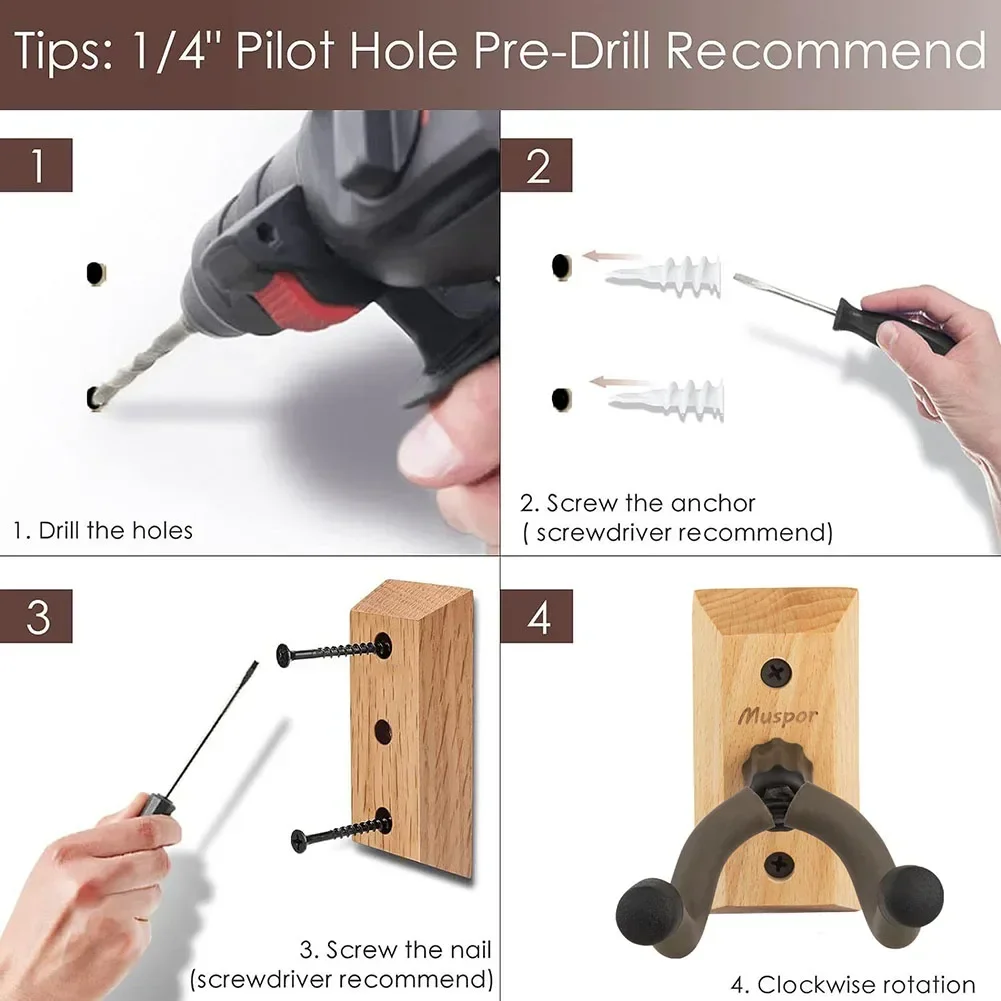 Tips: 1/4" Pilot Hole Pre-Drill Recommend

1

1. Drill the holes

2

2. Screw the anchor ( screwdriver recommend)

3

3. Screw the nail (screwdriver recommend)

4

Muspor

4. Clockwise rotation