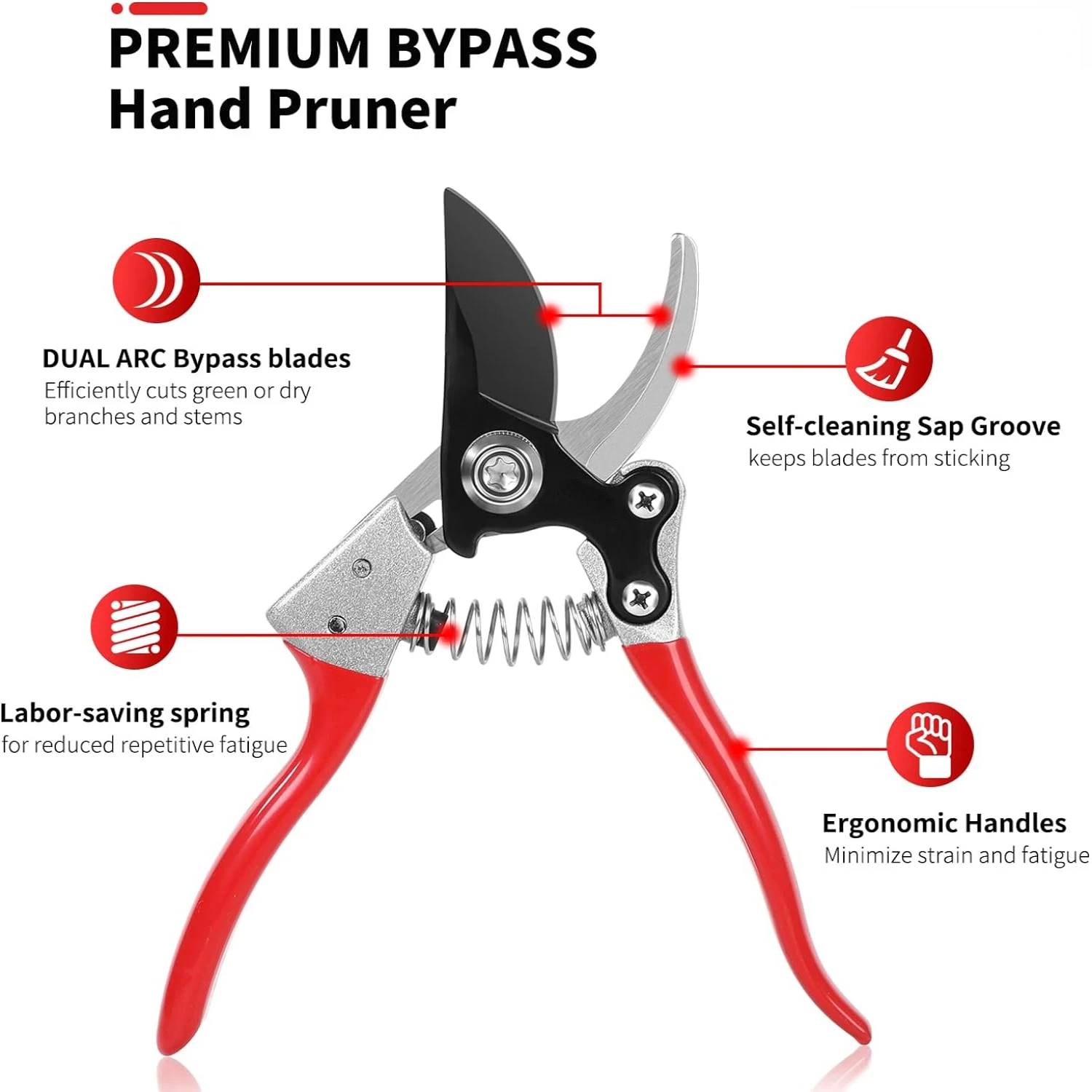 PREMIUM BYPASS
Hand Pruner

DUAL ARC Bypass blades
Efficiently cuts green or dry branches and stems

Self-cleaning Sap Groove
keeps blades from sticking

Labor-saving spring
for reduced repetitive fatigue

Ergonomic Handles
Minimize strain and fatigue