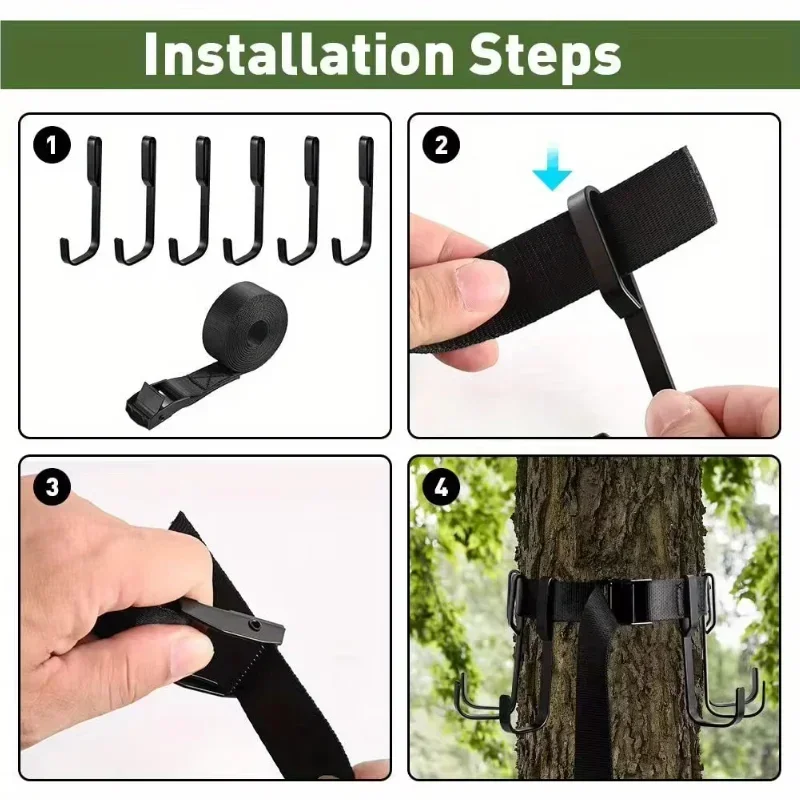 Installation Steps

1

2

3

4