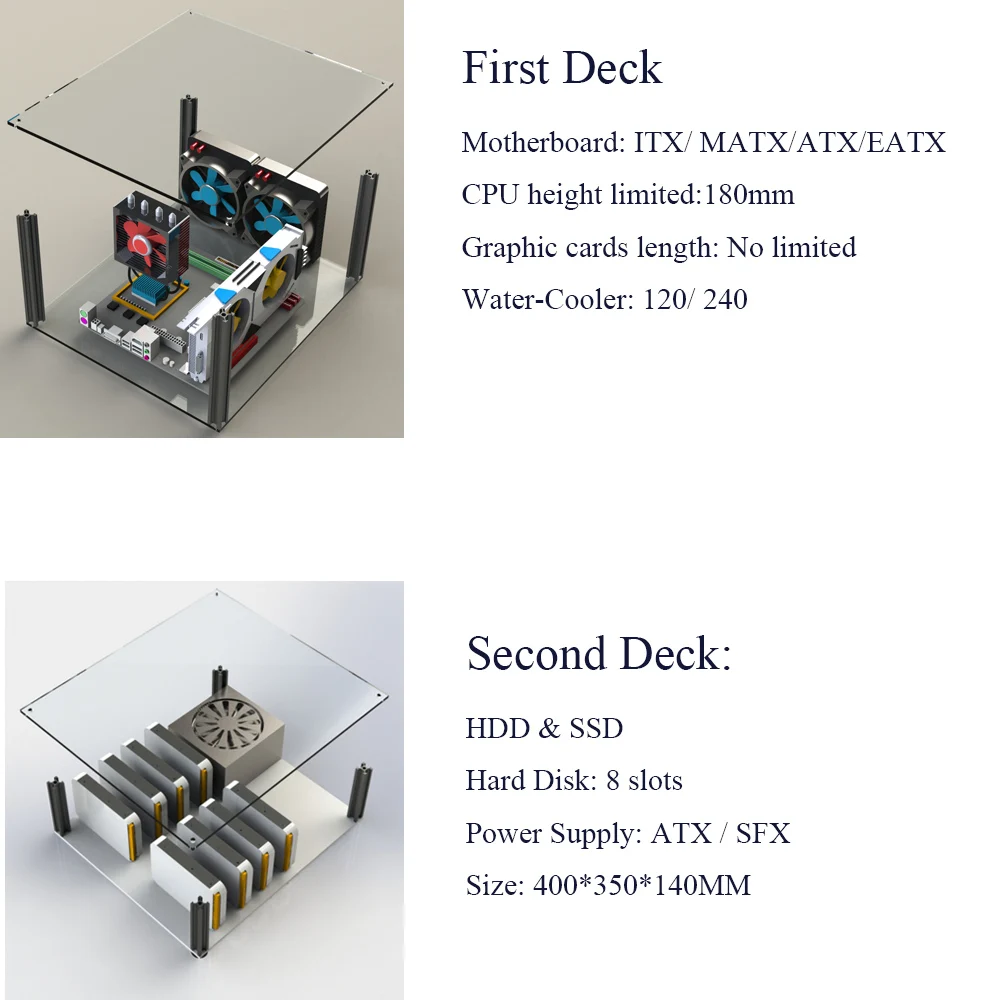 First Deck

Motherboard: ITX/ MATX/ATX/EATX

CPU height limited:180mm

Graphic cards length: No limited

Water-Cooler: 120/ 240

Second Deck:

HDD & SSD

Hard Disk: 8 slots

Power Supply: ATX / SFX

Size: 400*350*140MM