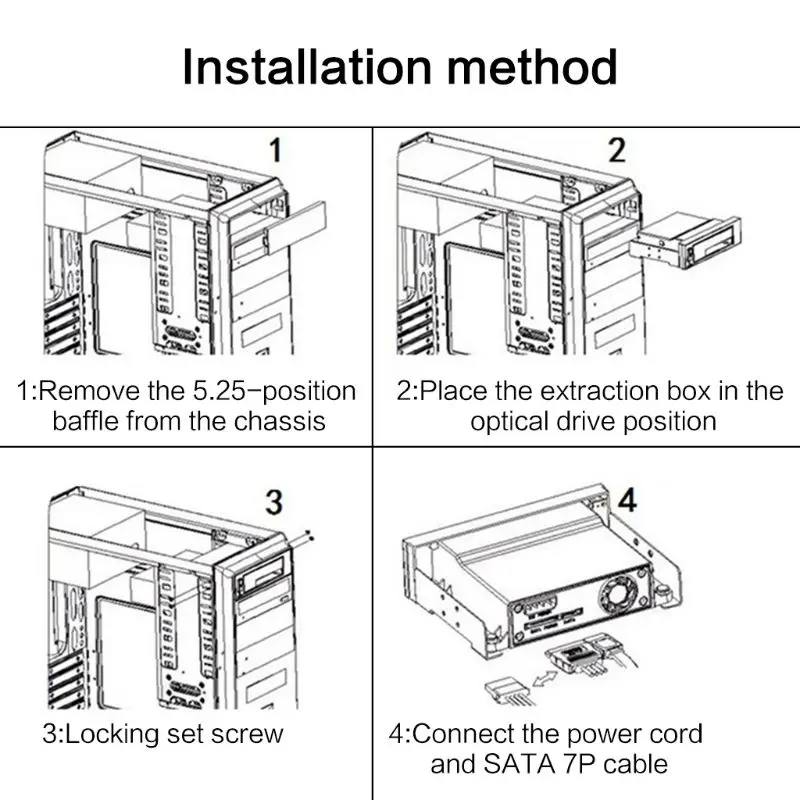 Installation method

1

1:Remove the 5.25−position baffle from the chassis

2

2:Place the extraction box in the optical drive position

3

3:Locking set screw

4

4:Connect the power cord and SATA 7P cable